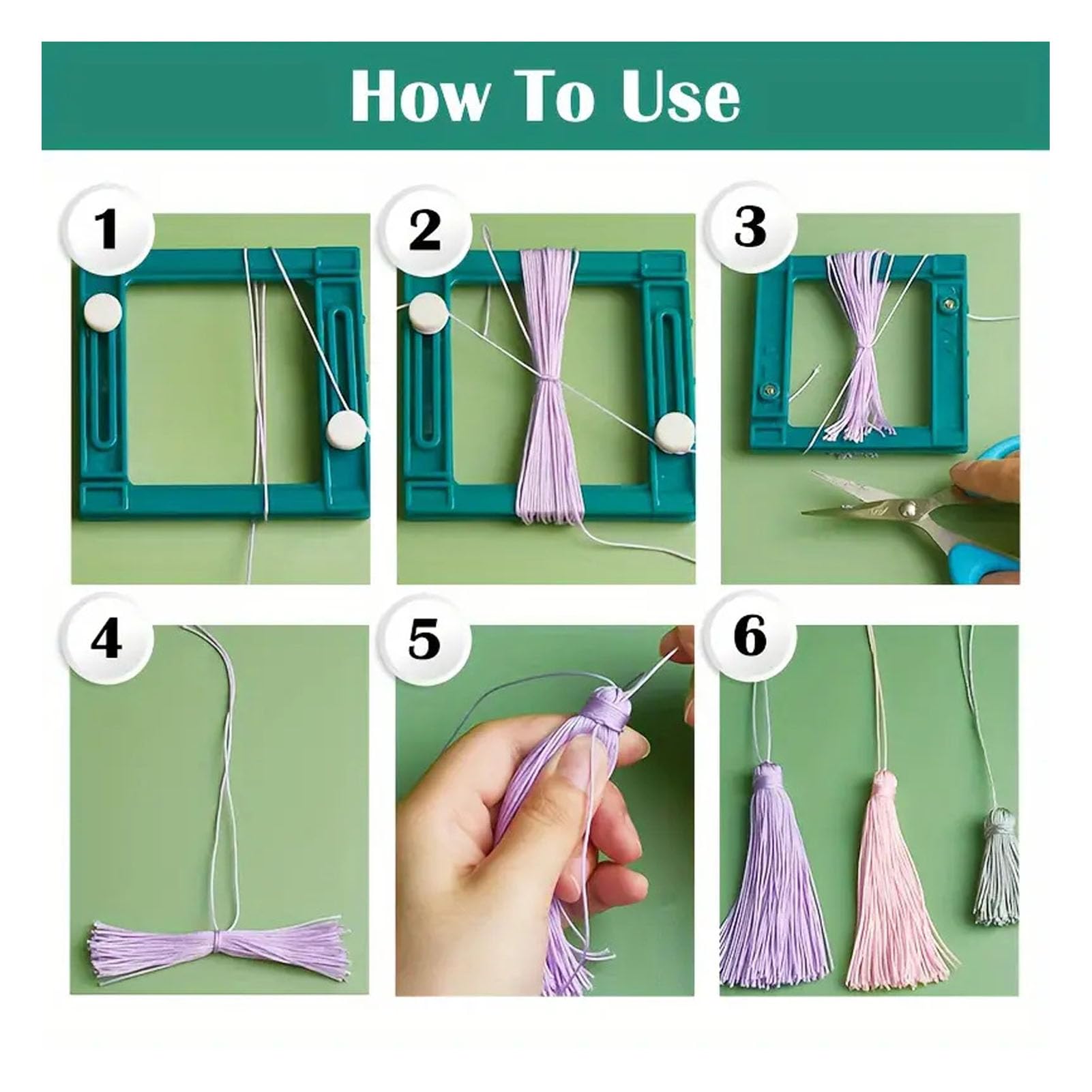 How To Use

1

2

3

4

5

6