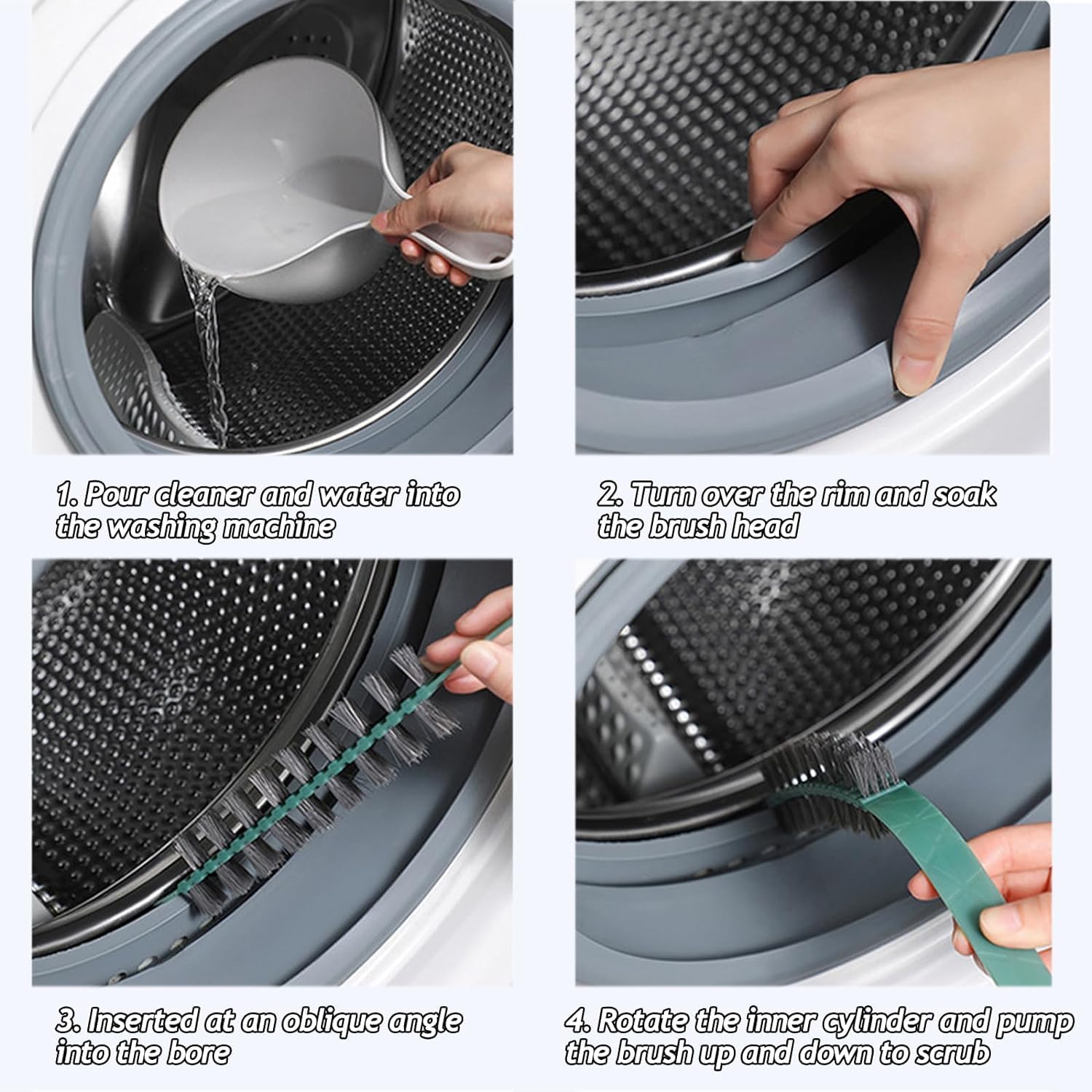 1. Pour cleaner and water into the washing machine

2. Turn over the rim and soak the brush head

3. Inserted at an oblique angle into the bore

4. Rotate the inner cylinder and pump the brush up and down to scrub