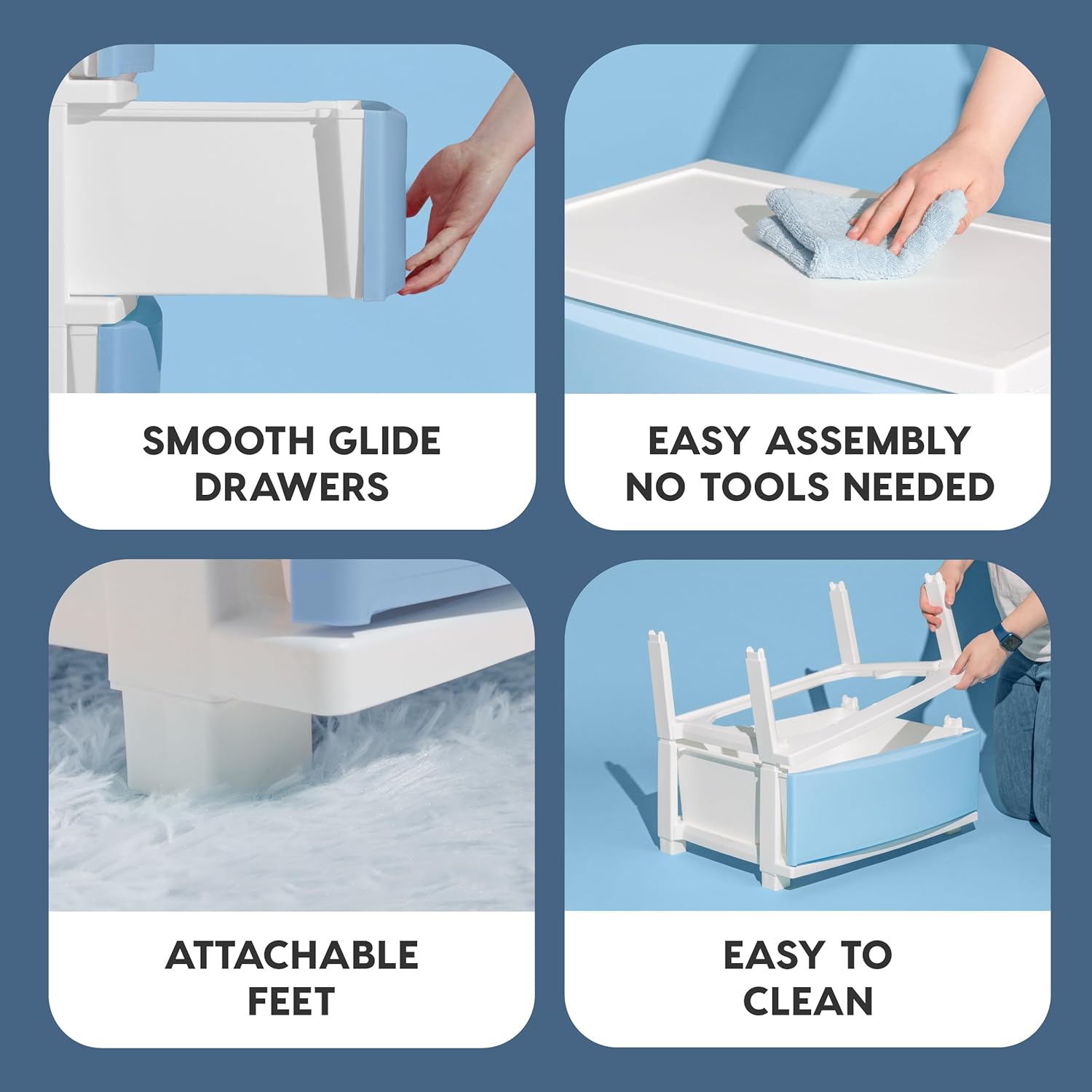 SMOOTH GLIDE DRAWERS

EASY ASSEMBLY NO TOOLS NEEDED

ATTACHABLE FEET

EASY TO CLEAN