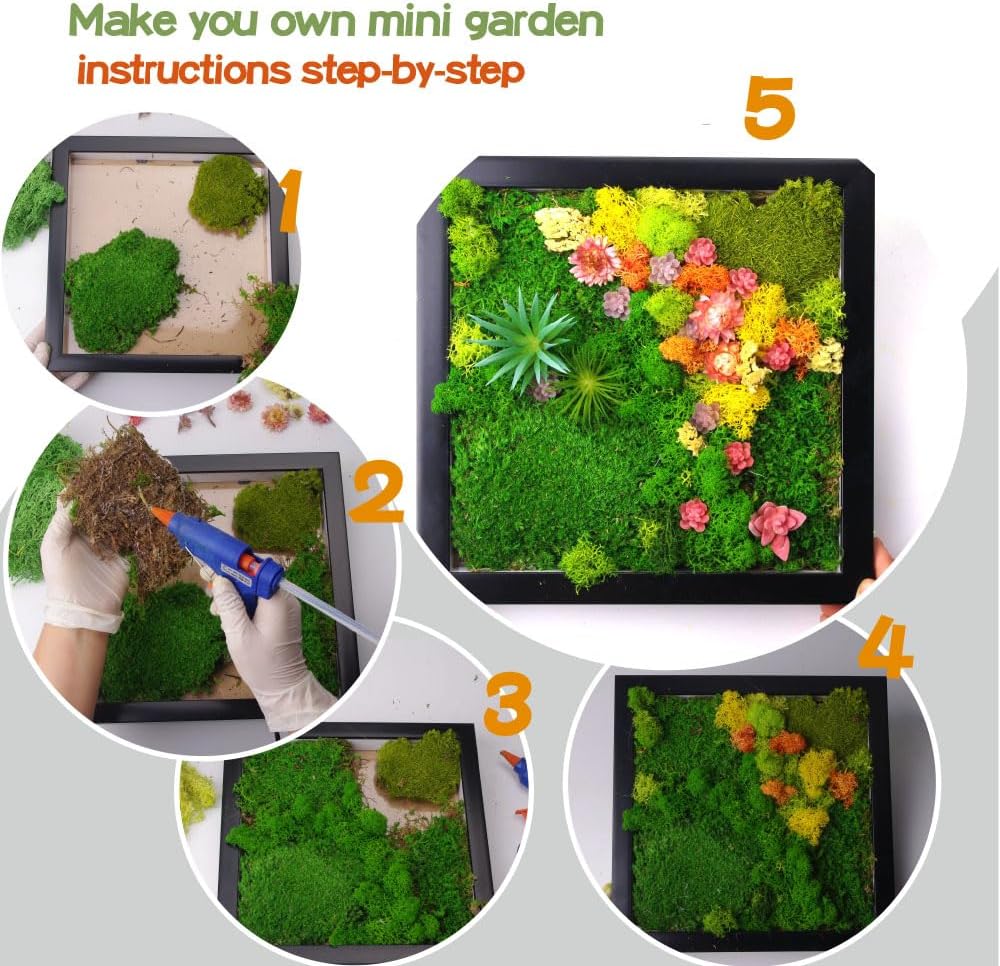 Make you own mini garden
instructions step-by-step

5

1

2

3

4