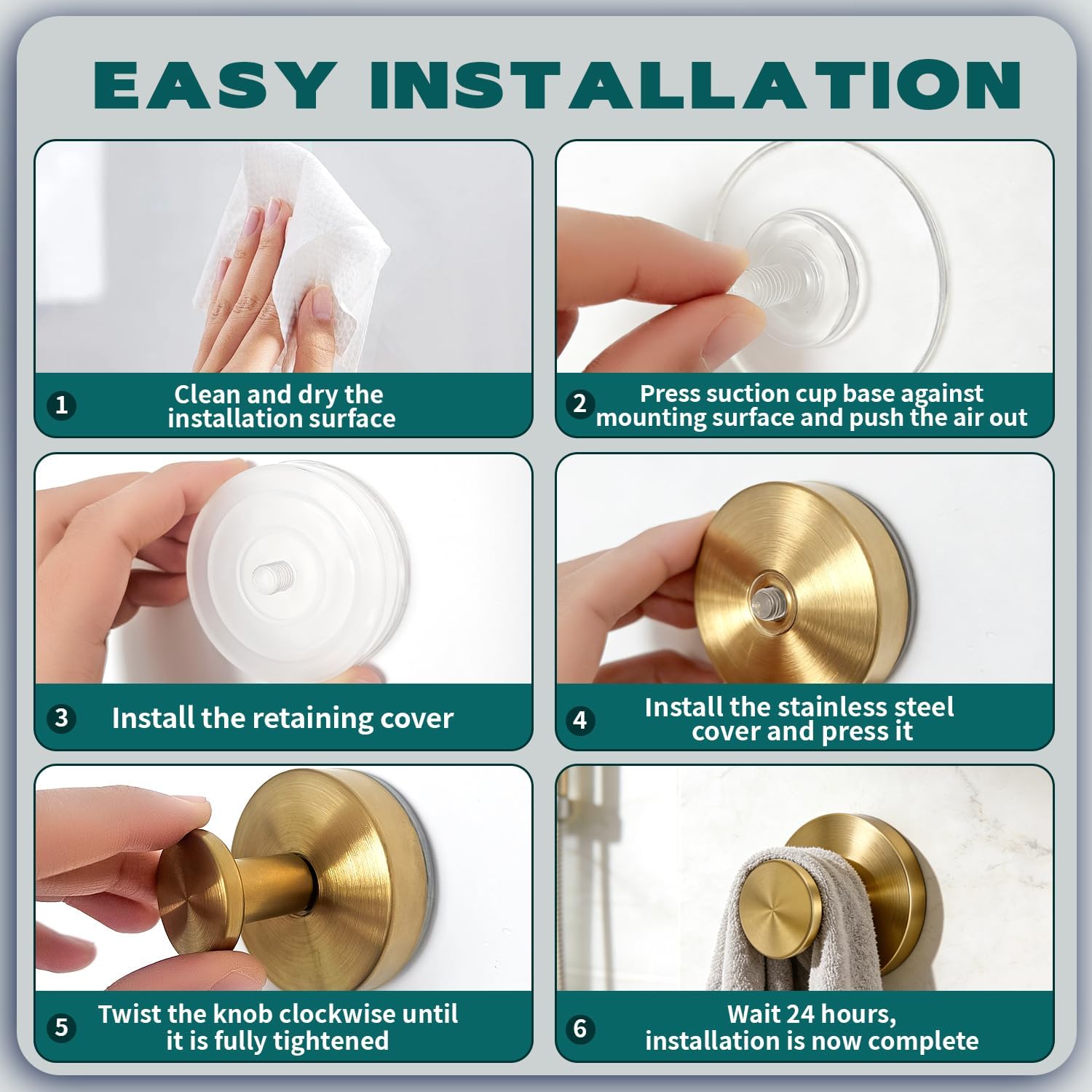 EASY INSTALLATION

1 Clean and dry the installation surface

2 Press suction cup base against mounting surface and push the air out

3 Install the retaining cover

4 Install the stainless steel cover and press it

5 Twist the knob clockwise until it is fully tightened

6 Wait 24 hours, installation is now complete