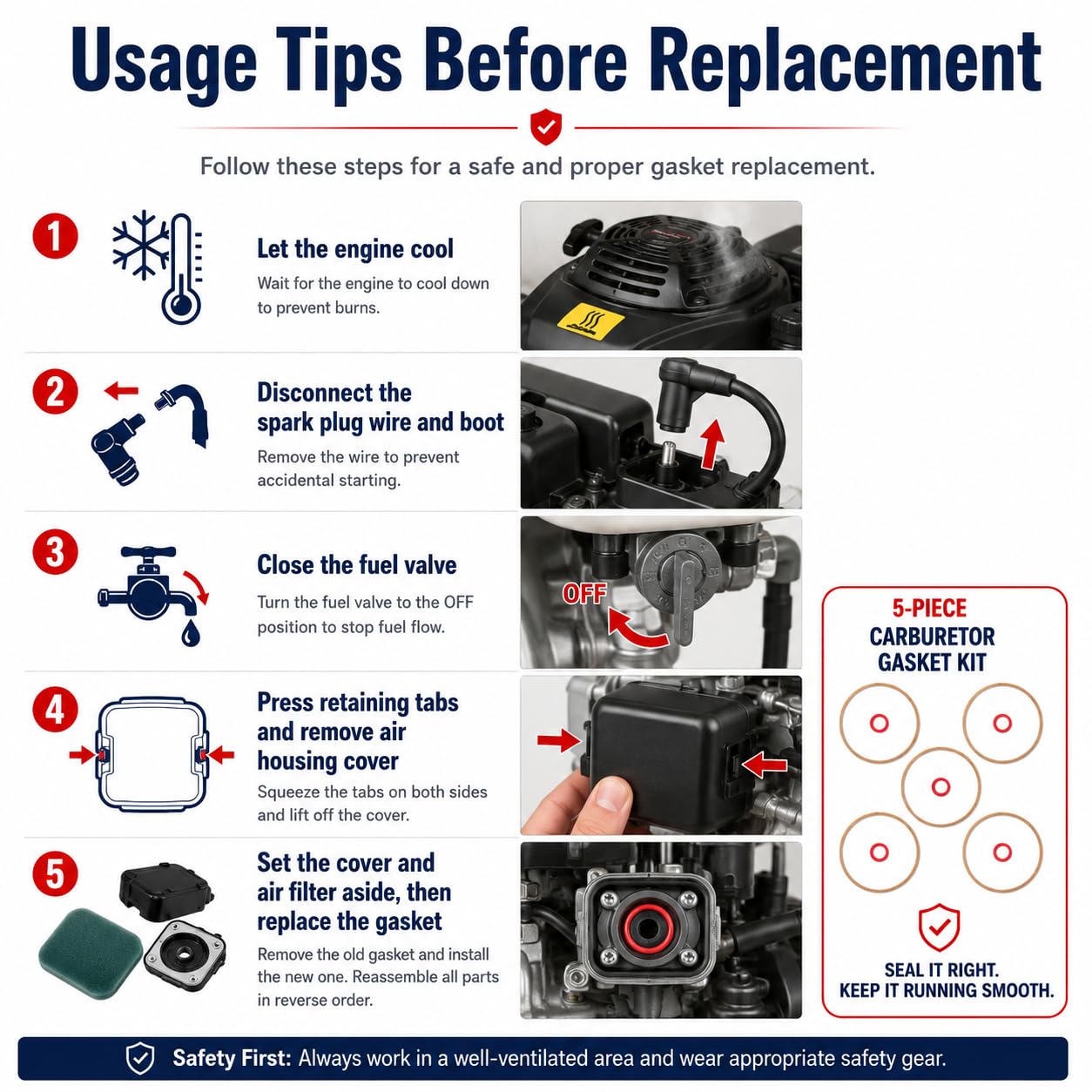 Usage Tips Before Replacement

Follow these steps for a safe and proper gasket replacement.

1
Let the engine cool
Wait for the engine to cool down to prevent burns.

2
Disconnect the spark plug wire and boot
Remove the wire to prevent accidental starting.

3
Close the fuel valve
Turn the fuel valve to the OFF position to stop fuel flow.

OFF

4
Press retaining tabs and remove air housing cover
Squeeze the tabs on both sides and lift off the cover.

5
Set the cover and air filter aside, then replace the gasket
Remove the old gasket and install the new one. Reassemble all parts in reverse order.

5-PIECE
CARBURETOR
GASKET KIT

SEAL IT RIGHT.
KEEP IT RUNNING SMOOTH.

Safety First: Always work in a well-ventilated area and wear appropriate safety gear.