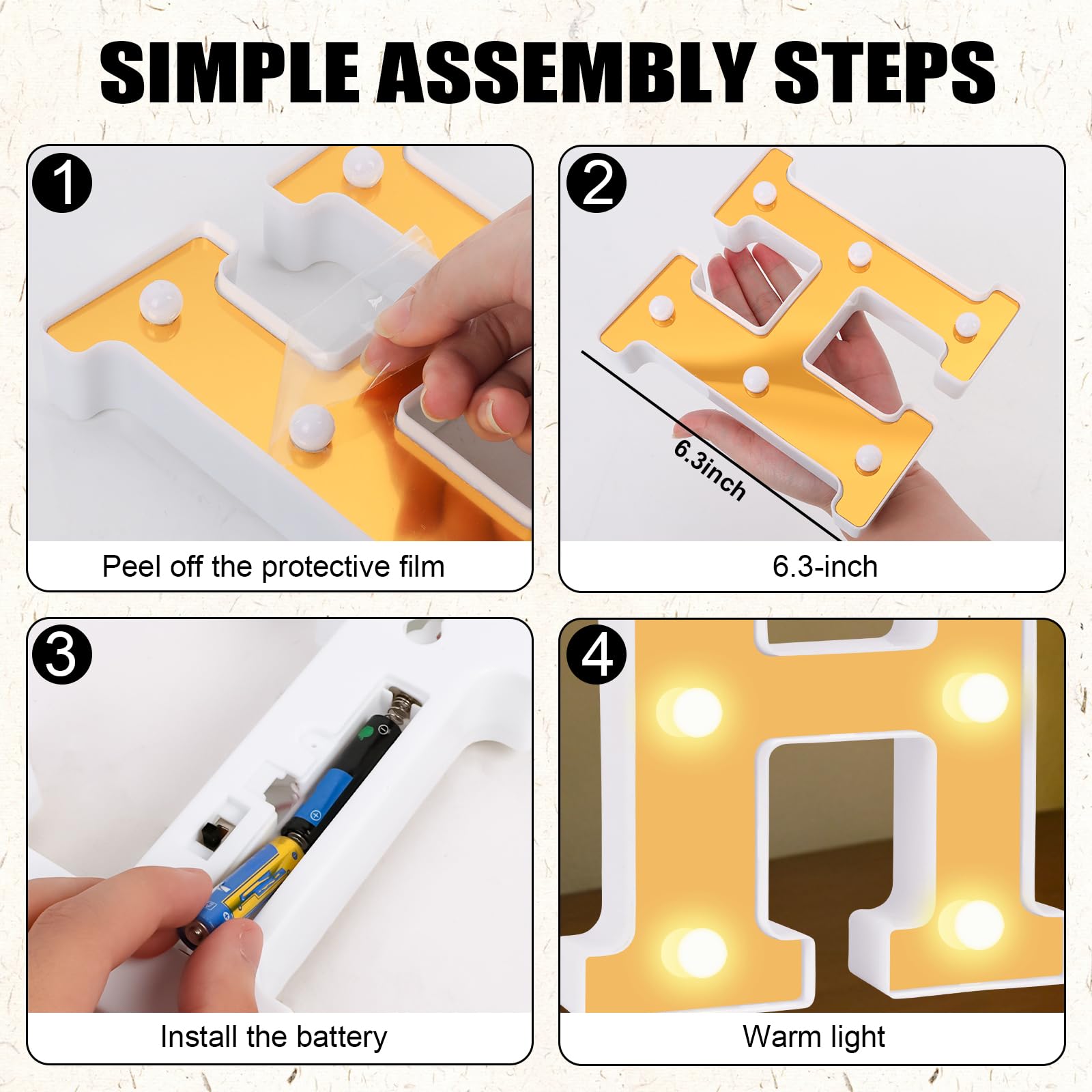 SIMPLE ASSEMBLY STEPS

1

Peel off the protective film

2

6.3inch

6.3-inch

3

Install the battery

4

Warm light