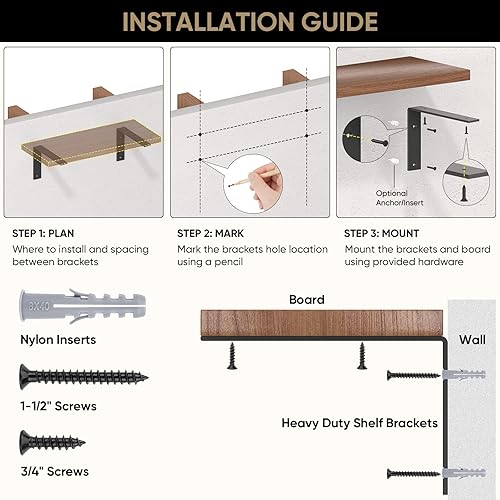 INSTALLATION GUIDE

Optional Anchor/Insert

STEP 1: PLAN
Where to install and spacing between brackets

STEP 2: MARK
Mark the brackets hole location using a pencil

STEP 3: MOUNT
Mount the brackets and board using provided hardware

8X40

Nylon Inserts

1-1/2" Screws

3/4" Screws

Board

Wall

Heavy Duty Shelf Brackets