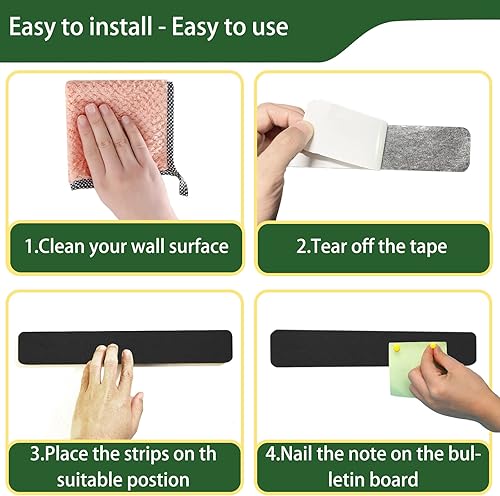 Easy to install - Easy to use

1.Clean your wall surface

2.Tear off the tape

3.Place the strips on th suitable postion

4.Nail the note on the bulletin board