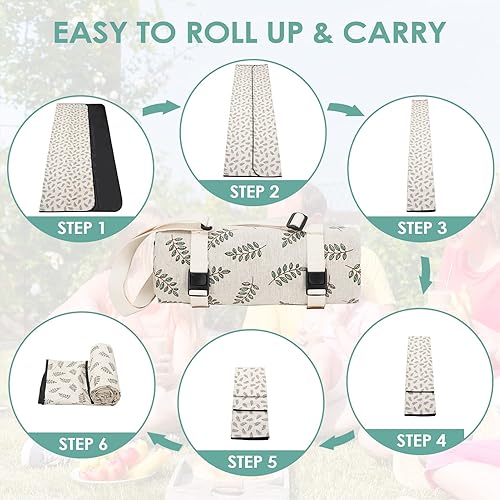 EASY TO ROLL UP & CARRY

STEP 1

STEP 2

STEP 3

STEP 4

STEP 5

STEP 6