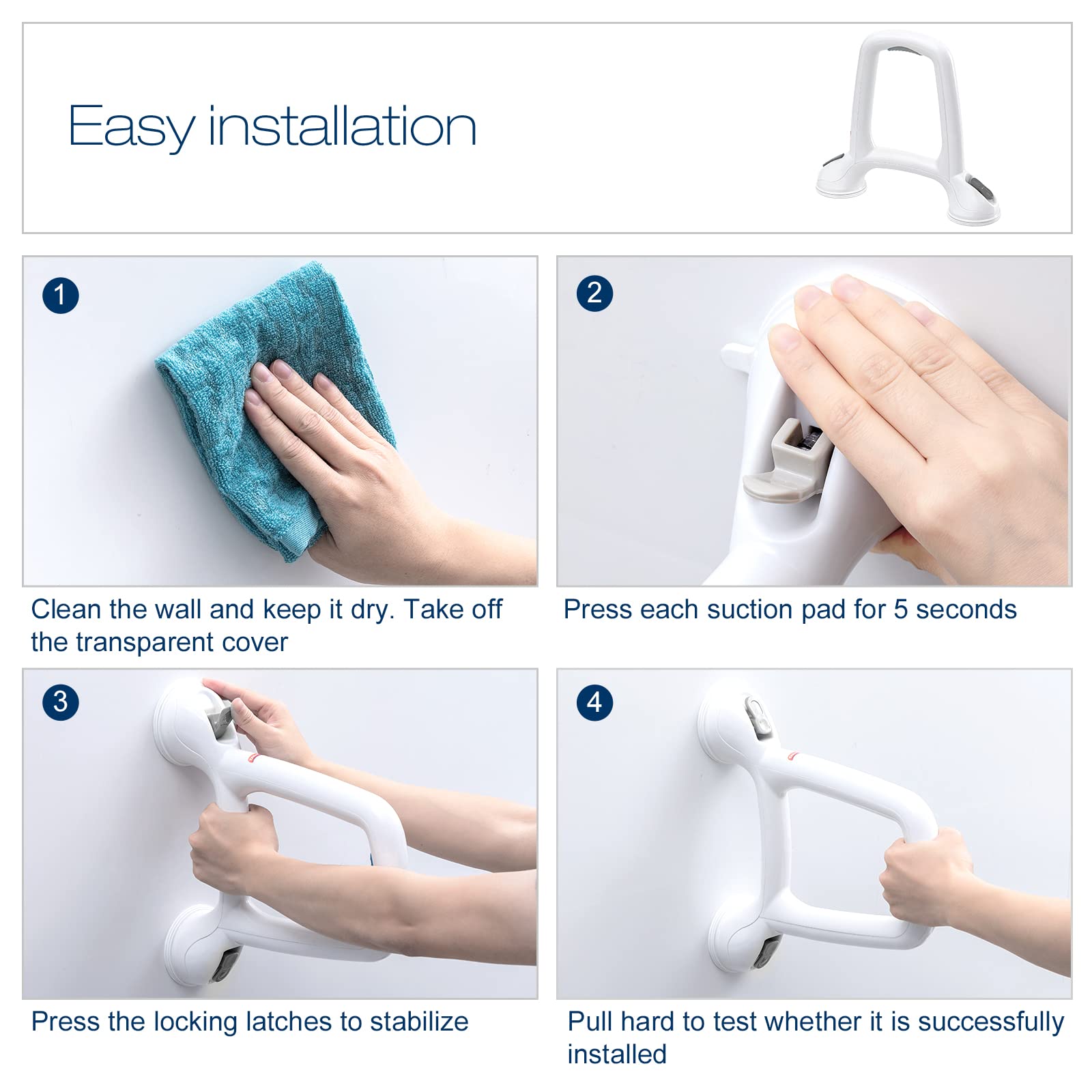 Easy installation

1

Clean the wall and keep it dry. Take off the transparent cover

2

Press each suction pad for 5 seconds

3

Press the locking latches to stabilize

4

Pull hard to test whether it is successfully installed