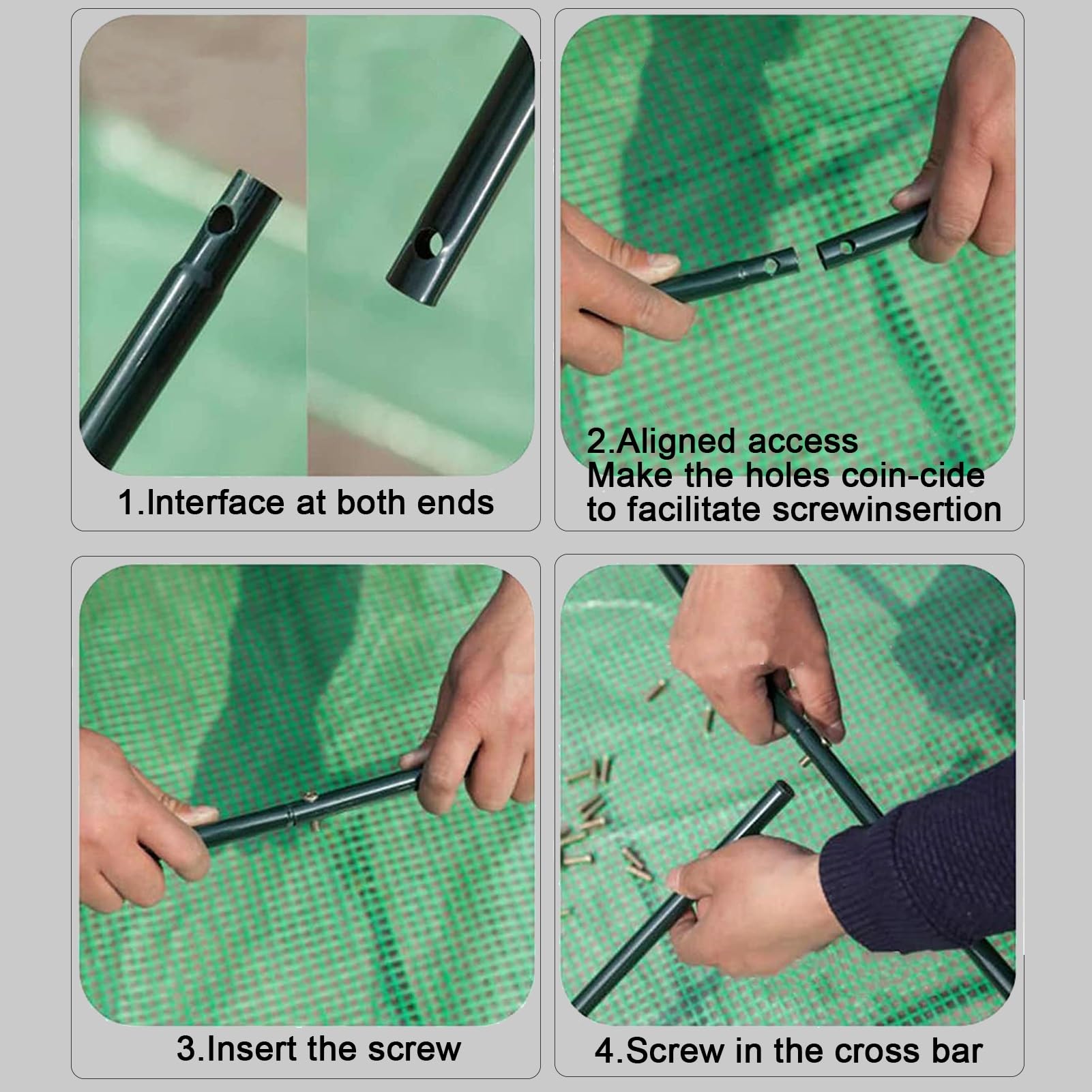 1.Interface at both ends

2.Aligned access
Make the holes coin-cide to facilitate screwinsertion

3.Insert the screw

4.Screw in the cross bar