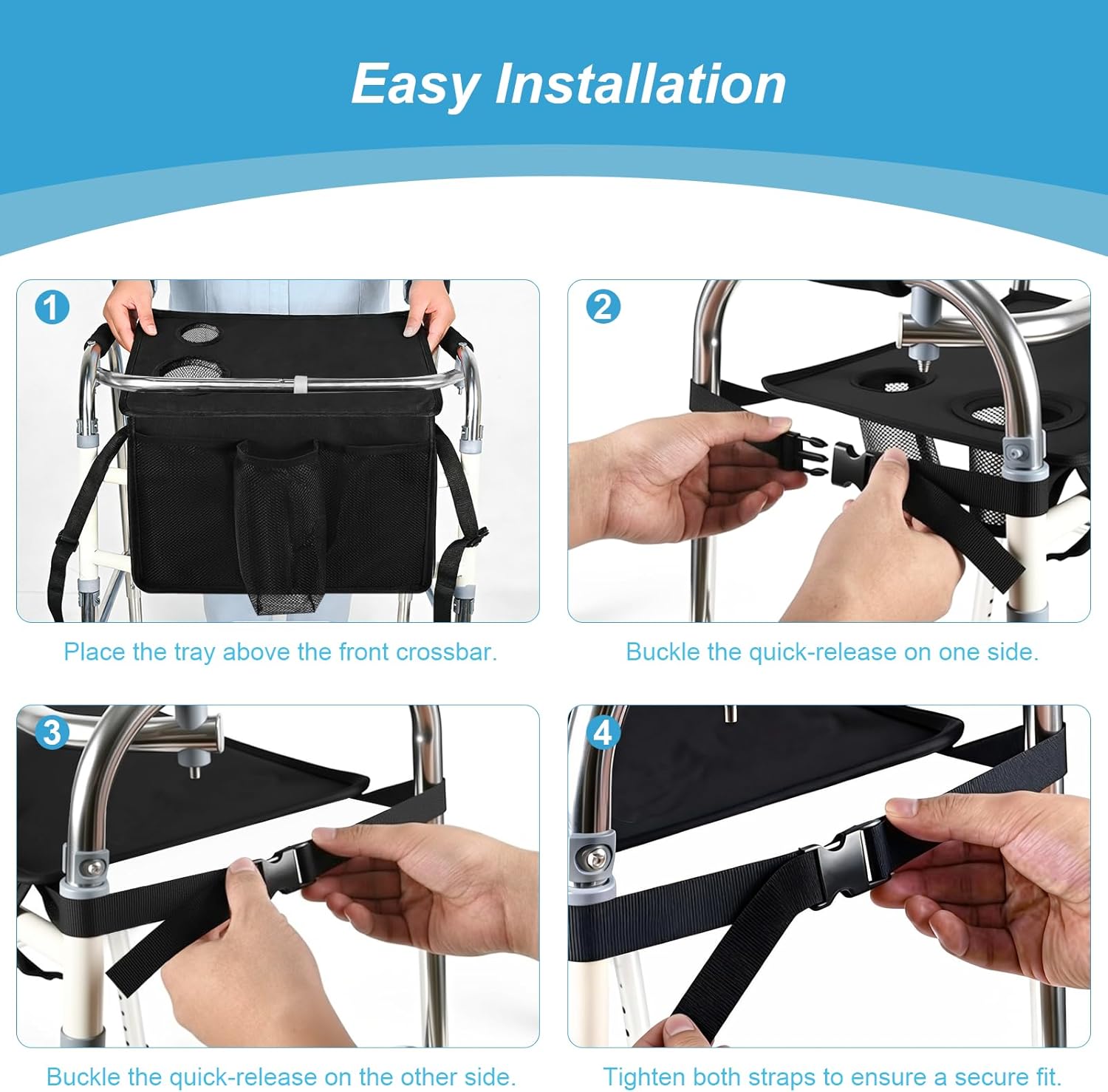 Easy Installation

1

Place the tray above the front crossbar.

2

Buckle the quick-release on one side.

3

Buckle the quick-release on the other side.

4

Tighten both straps to ensure a secure fit.