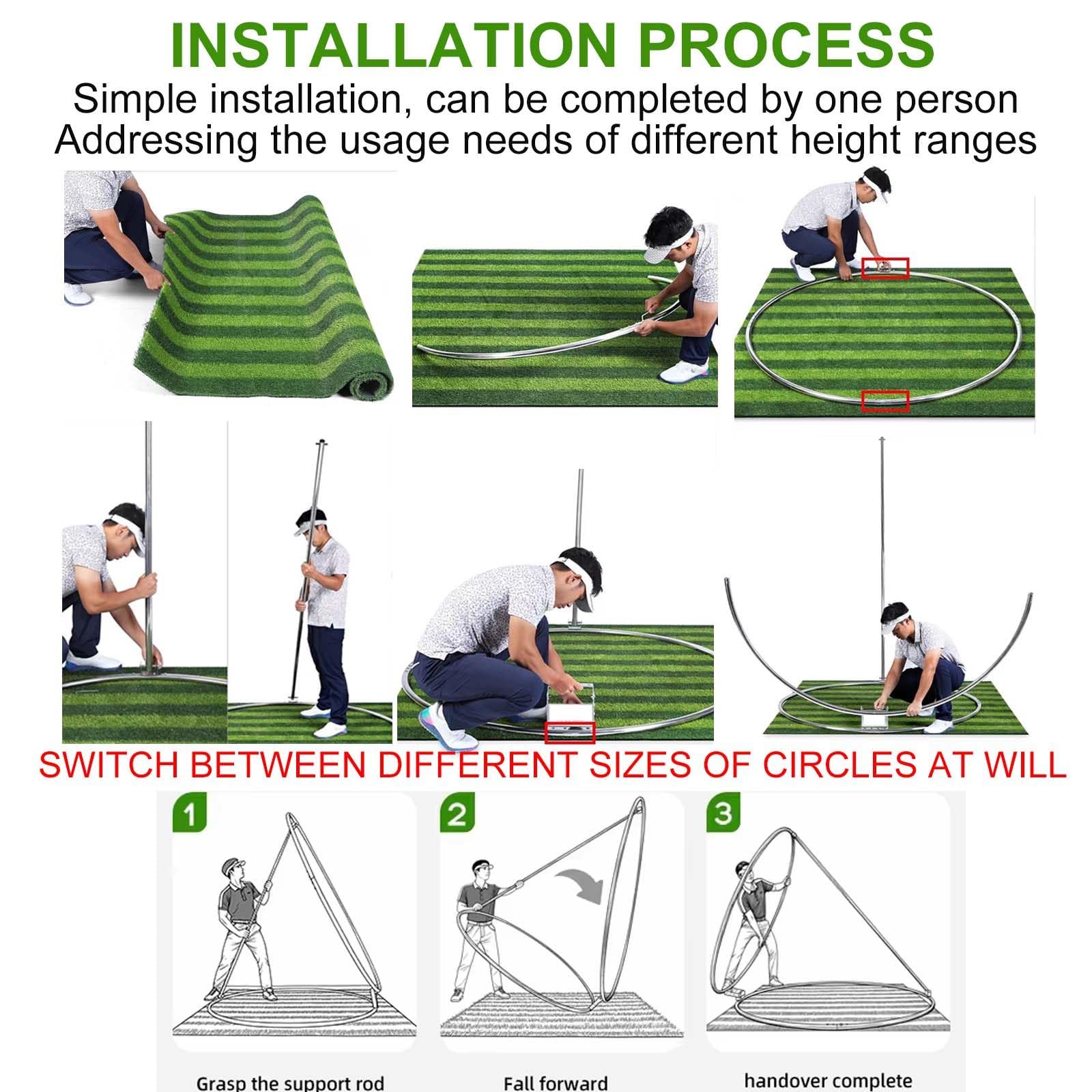 INSTALLATION PROCESS

Simple installation, can be completed by one person
Addressing the usage needs of different height ranges

SWITCH BETWEEN DIFFERENT SIZES OF CIRCLES AT WILL

1

Grasp the support rod

2

Fall forward

3

handover complete