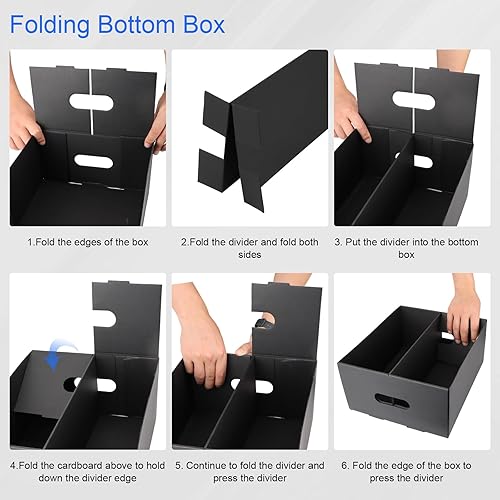 Folding Bottom Box

1.Fold the edges of the box

2.Fold the divider and fold both sides

3. Put the divider into the bottom box

4.Fold the cardboard above to hold down the divider edge

5. Continue to fold the divider and press the divider

6. Fold the edge of the box to press the divider