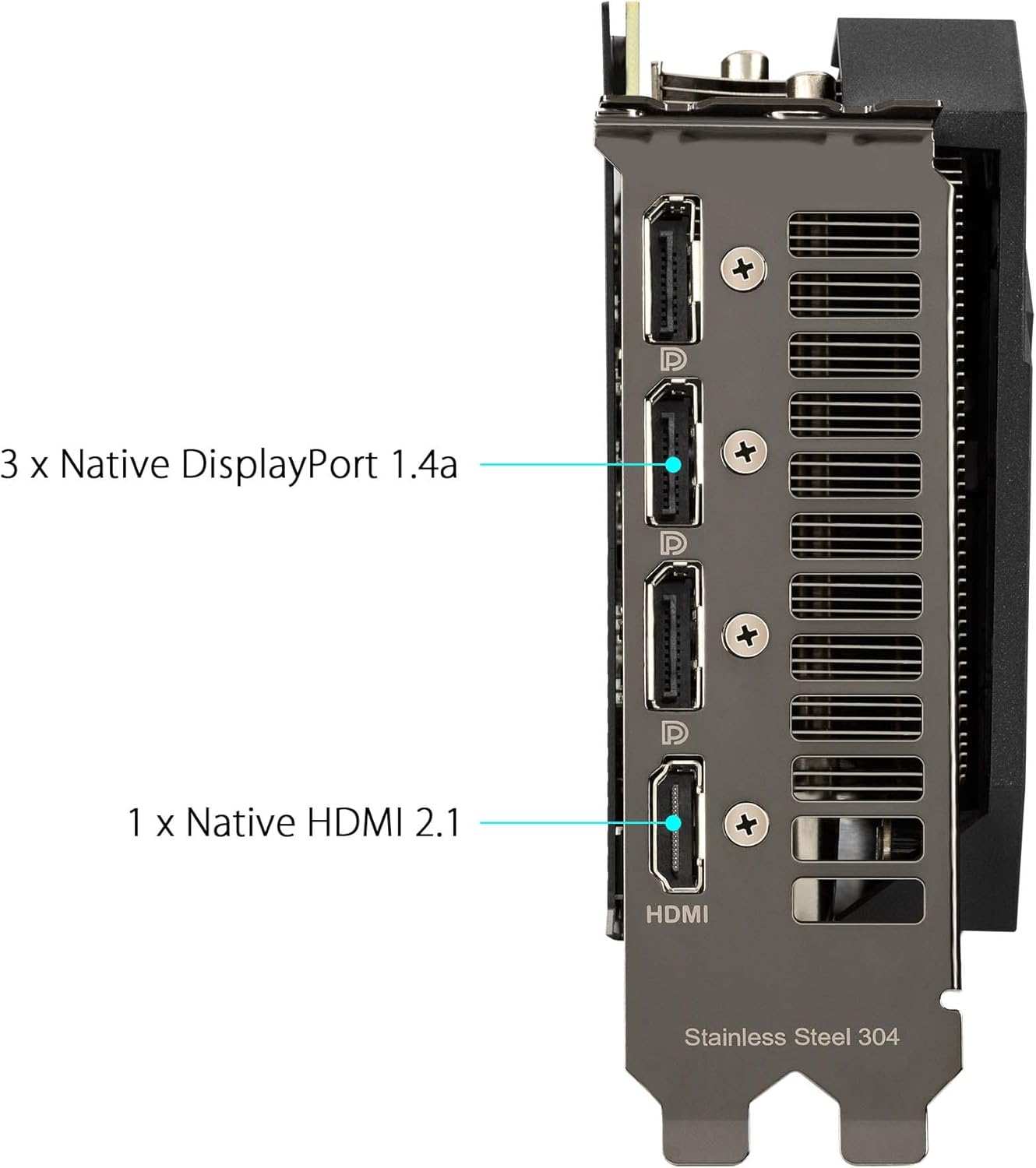 3 x Native DisplayPort 1.4a

1 x Native HDMI 2.1

HDMI

Stainless Steel 304