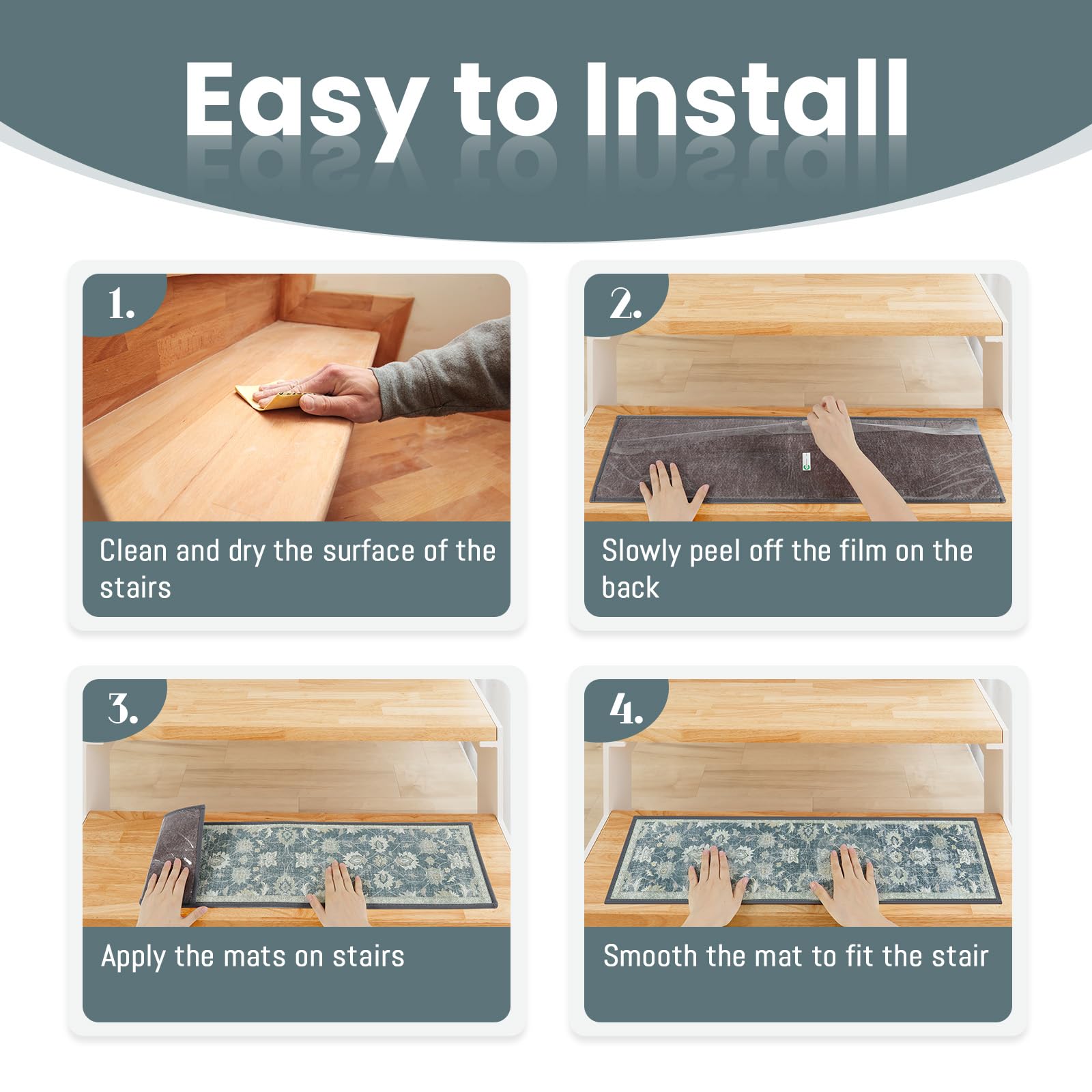 Easy to Install

1.

Clean and dry the surface of the stairs

2.

Slowly peel off the film on the back

3.

Apply the mats on stairs

4.

Smooth the mat to fit the stair