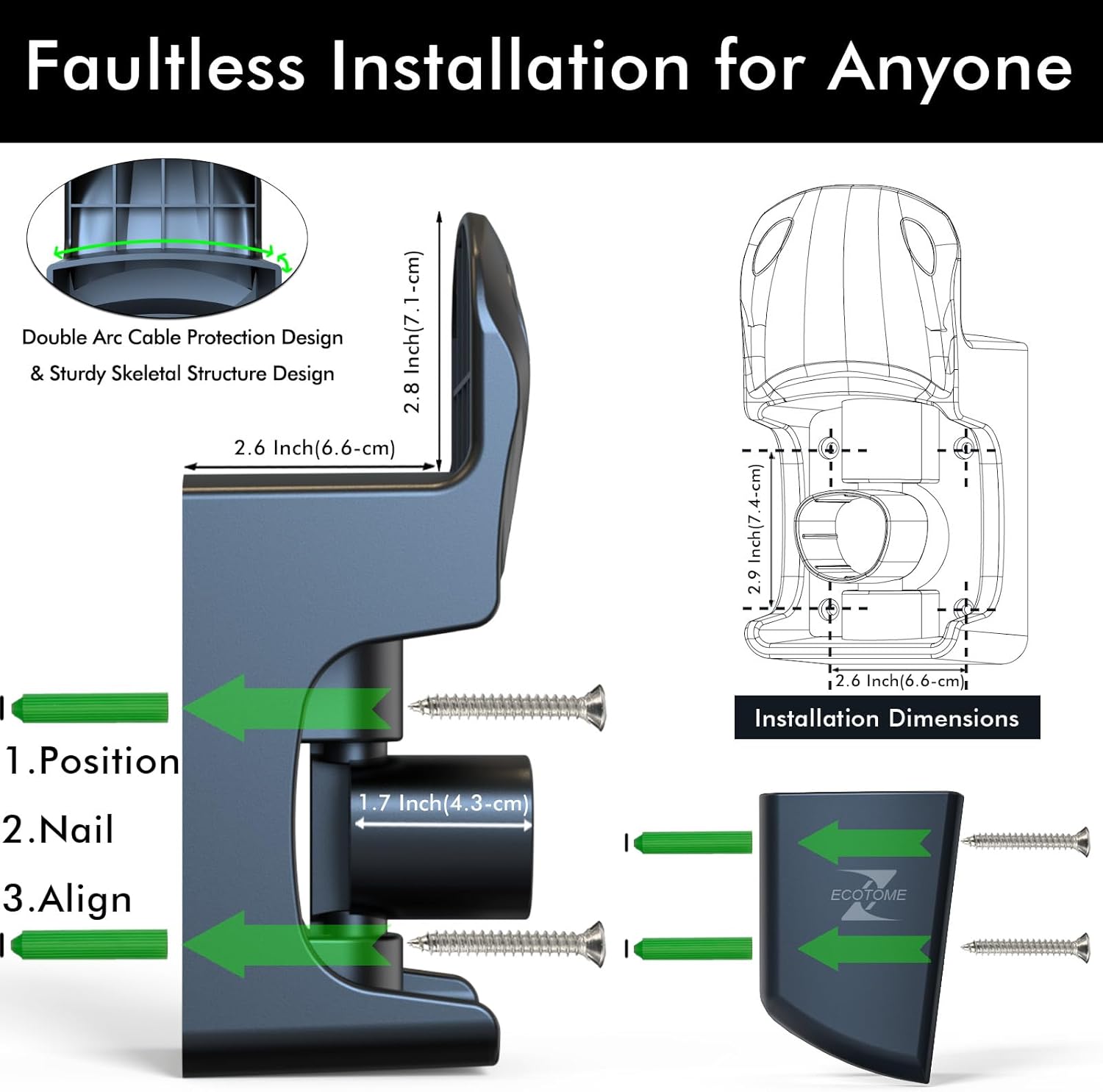 Faultless Installation for Anyone

Double Arc Cable Protection Design
& Sturdy Skeletal Structure Design

2.8 Inch(7.1-cm)

2.6 Inch(6.6-cm)

2.9 Inch(7.4-cm)

2.6 Inch(6.6-cm)

Installation Dimensions

1.Position
2.Nail
3.Align

1.7 Inch(4.3-cm)

ECOTOME