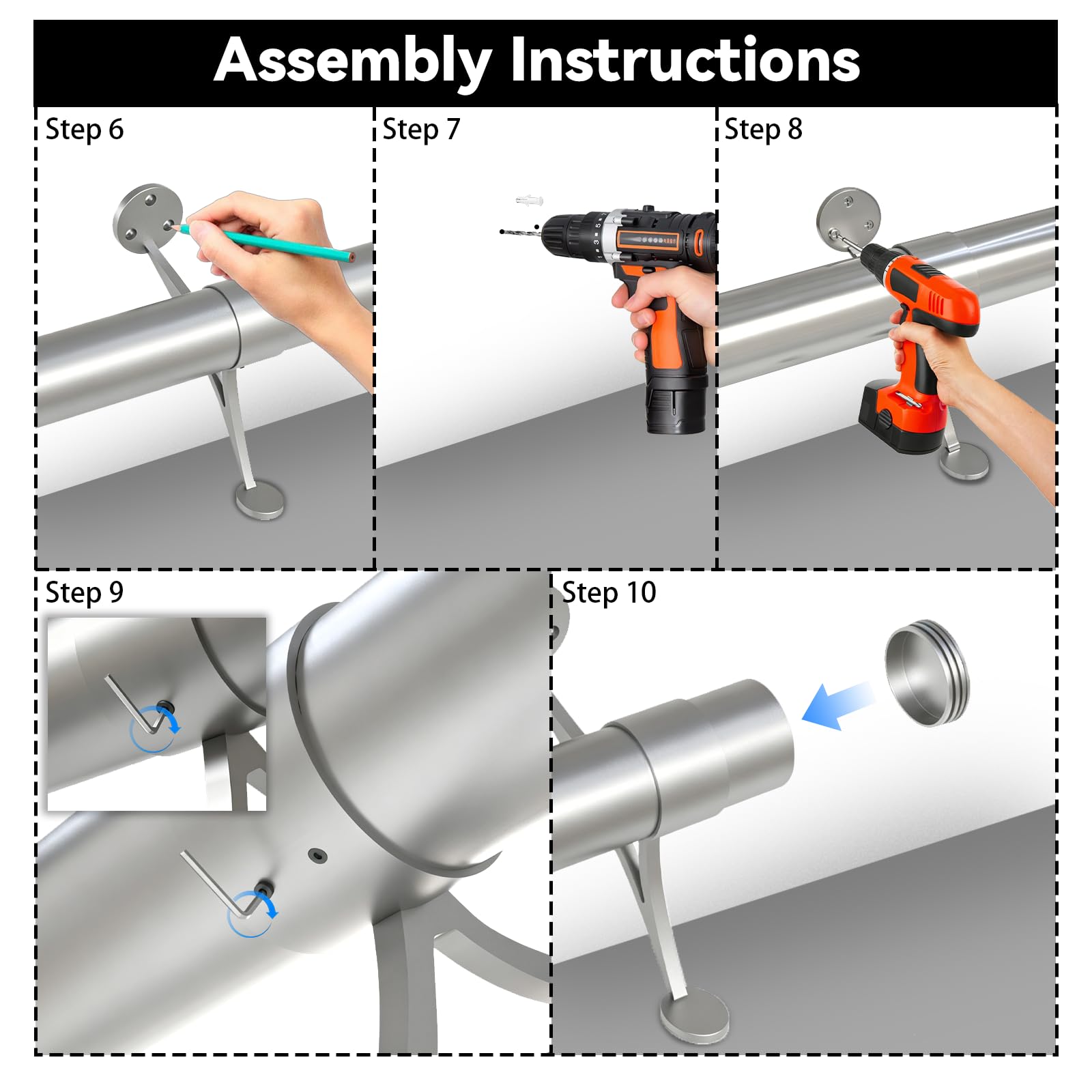 Assembly Instructions

Step 6

Step 7

Step 8

Step 9

Step 10