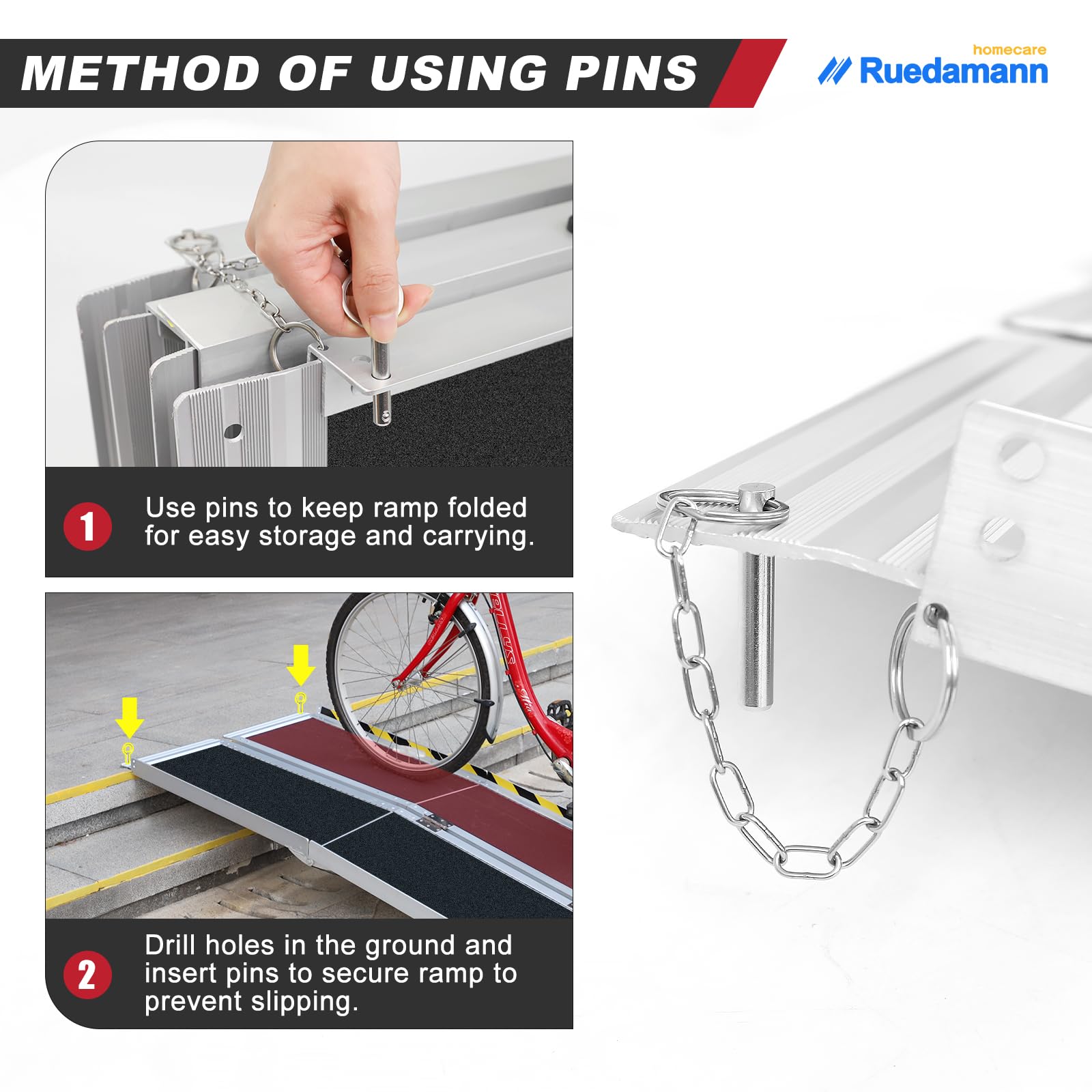 METHOD OF USING PINS

homecare
Ruedamann

1 Use pins to keep ramp folded for easy storage and carrying.

2 Drill holes in the ground and insert pins to secure ramp to prevent slipping.