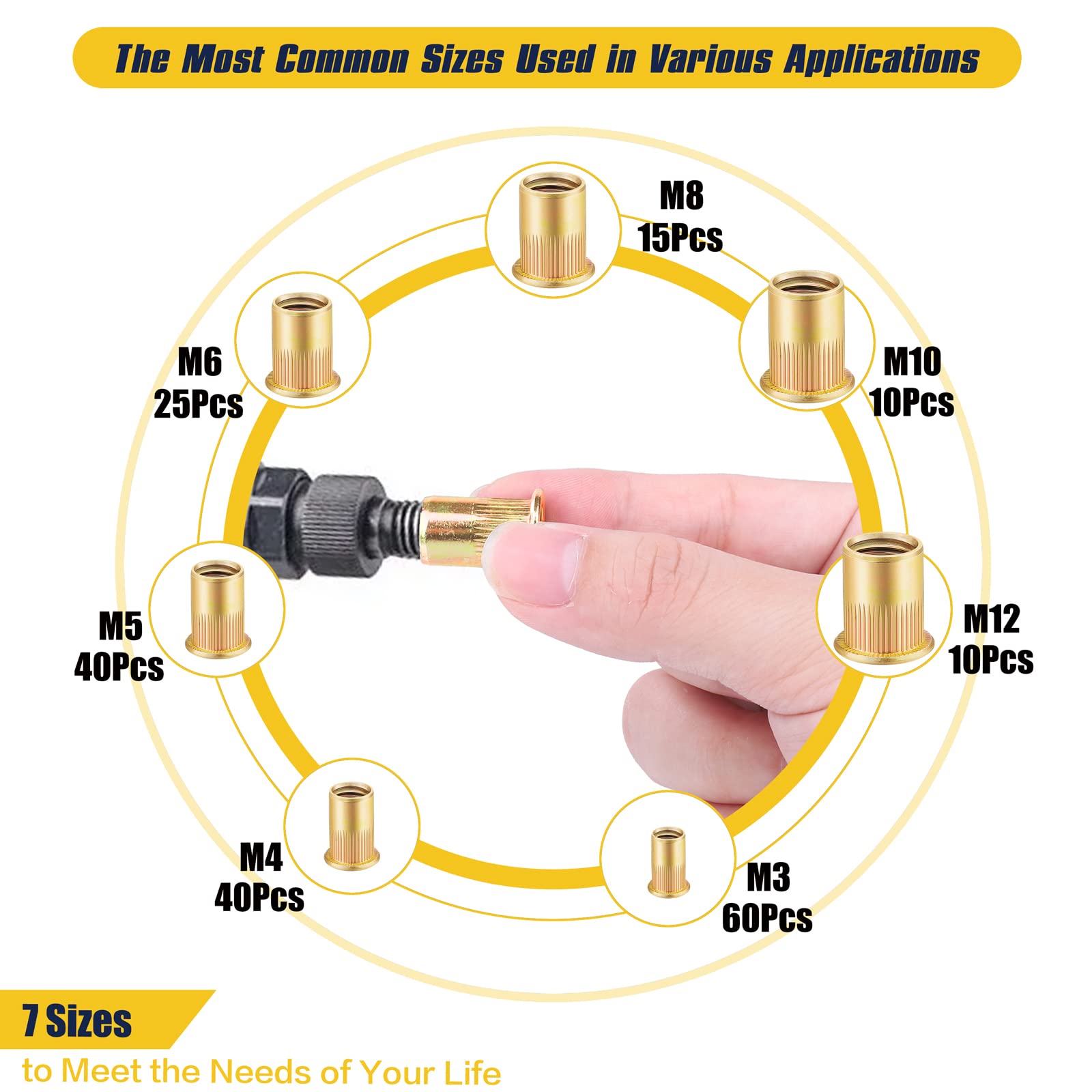 The Most Common Sizes Used in Various Applications

M8
15Pcs

M6
25Pcs

M10
10Pcs

M5
40Pcs

M12
10Pcs

M4
40Pcs

M3
60Pcs

7 Sizes
to Meet the Needs of Your Life