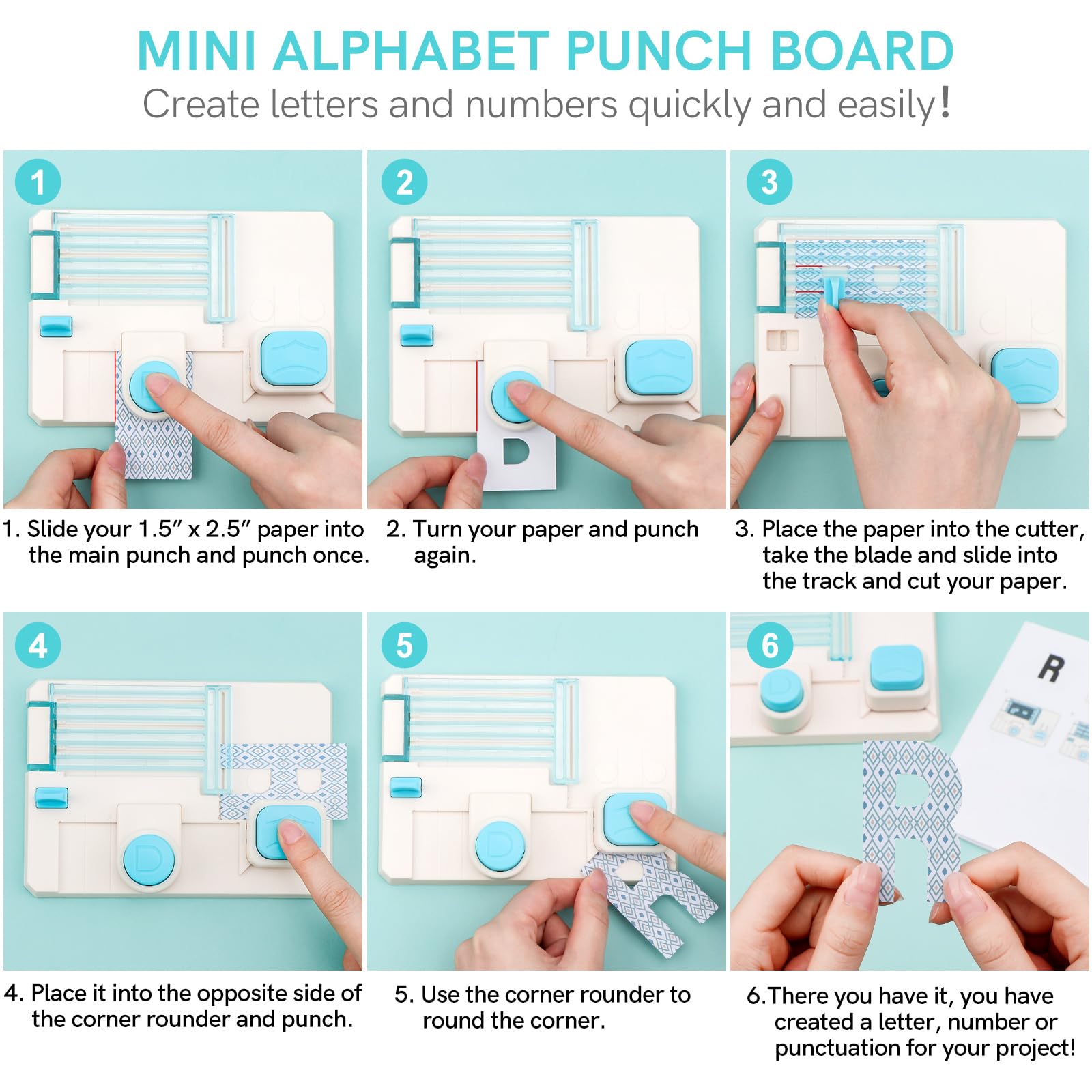 MINI ALPHABET PUNCH BOARD

Create letters and numbers quickly and easily!

1

1. Slide your 1.5″ x 2.5″ paper into the main punch and punch once.

2

2. Turn your paper and punch again.

3

3. Place the paper into the cutter, take the blade and slide into the track and cut your paper.

4

4. Place it into the opposite side of the corner rounder and punch.

5

5. Use the corner rounder to round the corner.

6

R

6.There you have it, you have created a letter, number or punctuation for your project!