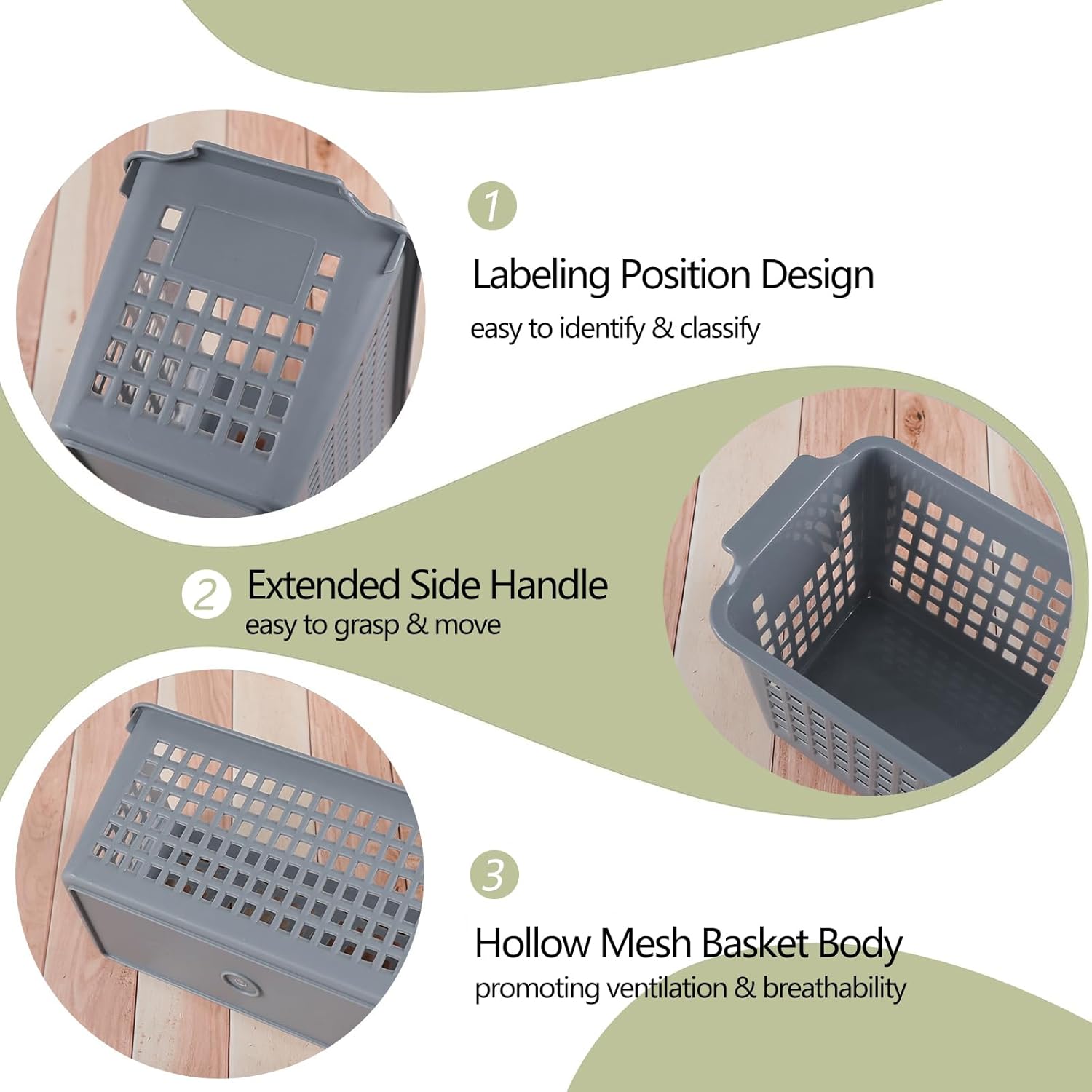 1

Labeling Position Design

easy to identify & classify

2 Extended Side Handle

easy to grasp & move

3

Hollow Mesh Basket Body

promoting ventilation & breathability