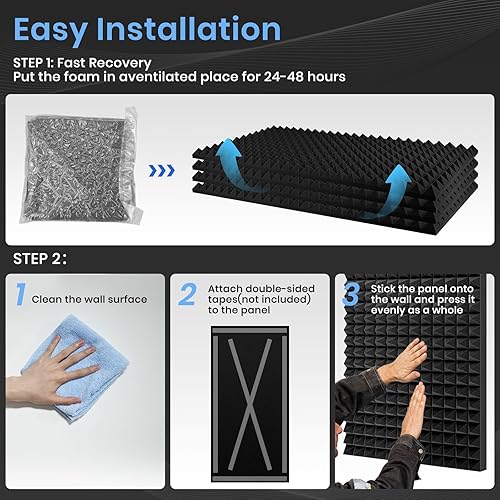 Easy Installation

STEP 1: Fast Recovery
Put the foam in aventilated place for 24-48 hours

STEP 2:

1 Clean the wall surface

2 Attach double-sided tapes(not included) to the panel

3 Stick the panel onto the wall and press it evenly as a whole