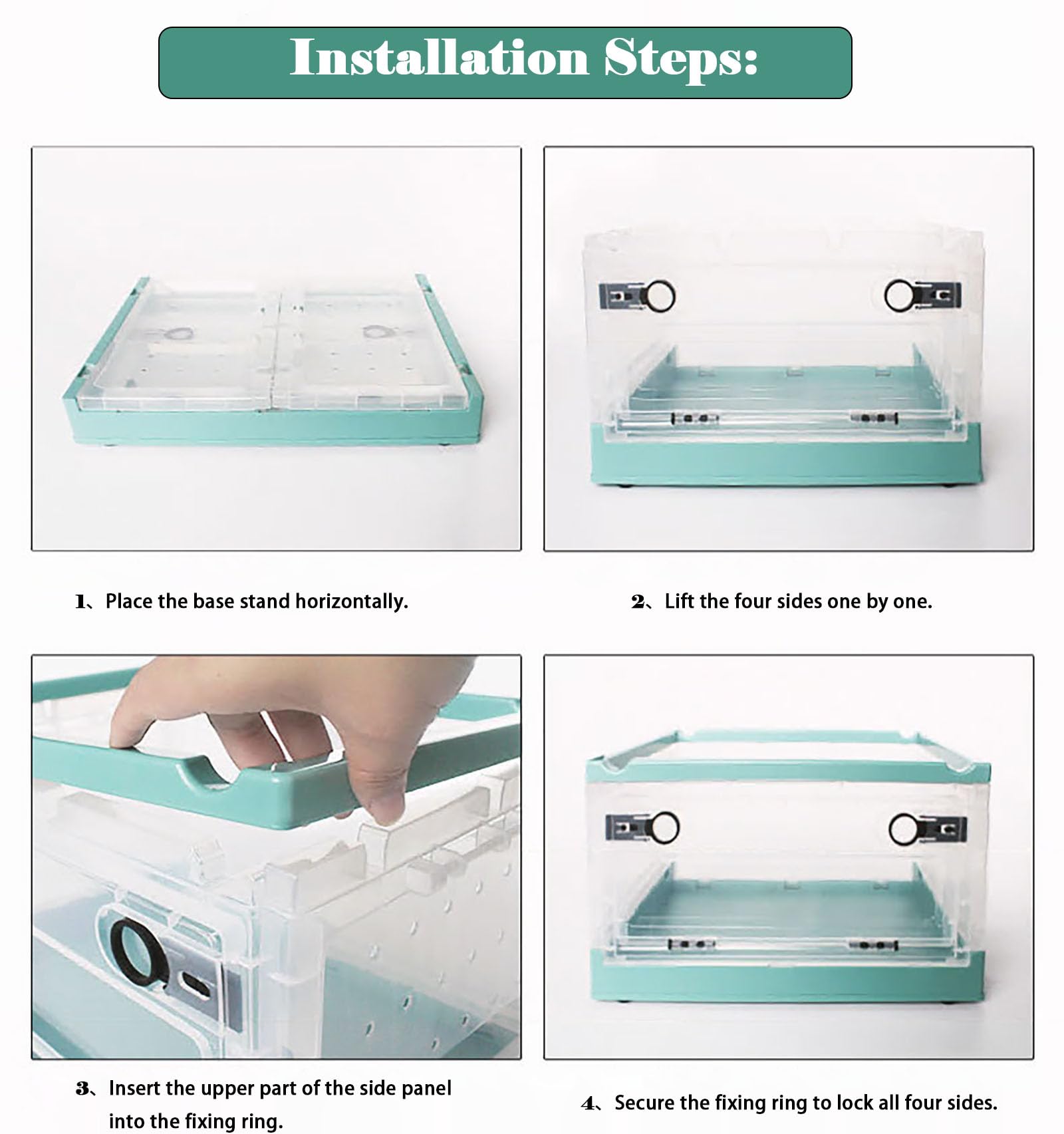 Installation Steps:

1、Place the base stand horizontally.

2、Lift the four sides one by one.

3、Insert the upper part of the side panel into the fixing ring.

4、Secure the fixing ring to lock all four sides.