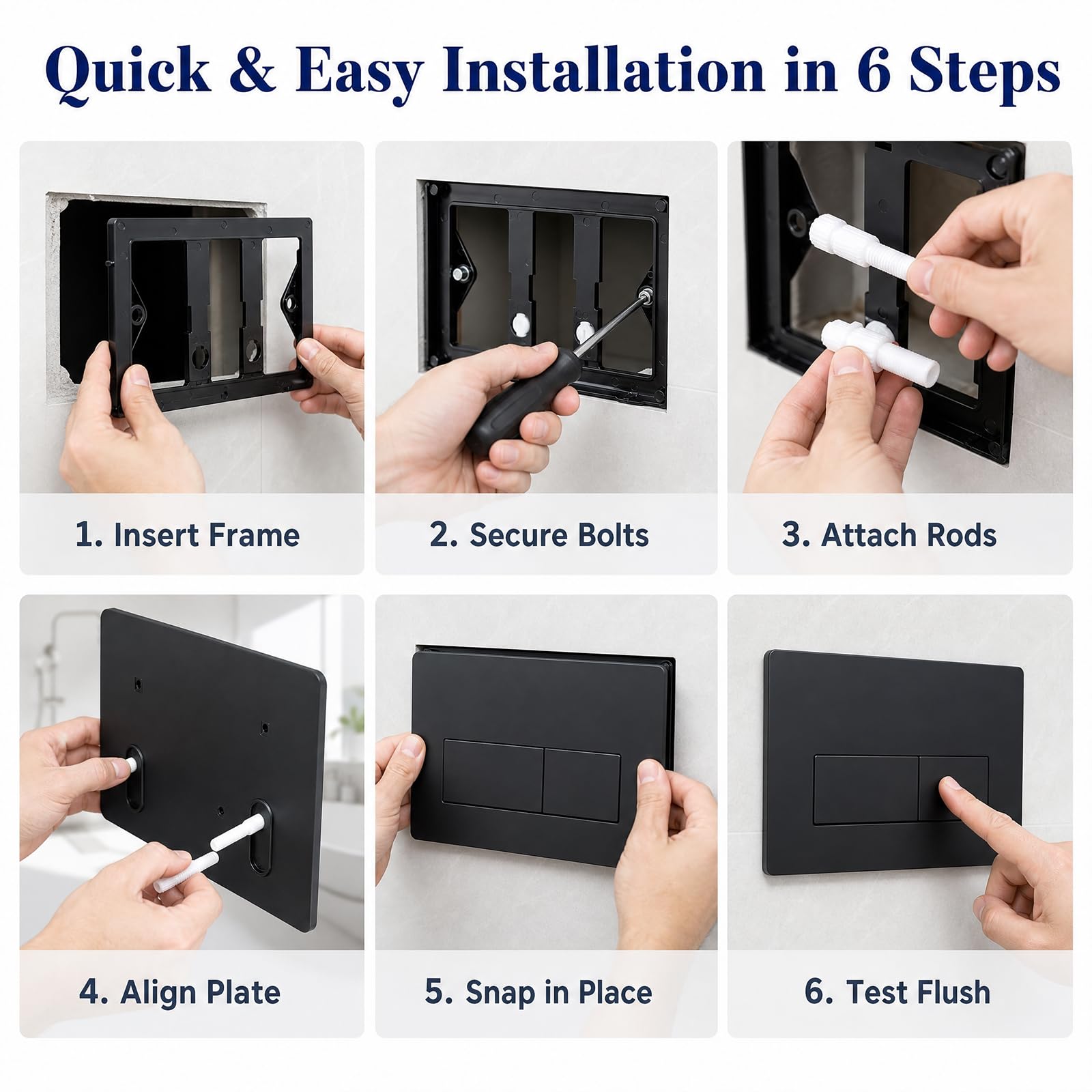 Quick & Easy Installation in 6 Steps

1. Insert Frame

2. Secure Bolts

3. Attach Rods

4. Align Plate

5. Snap in Place

6. Test Flush