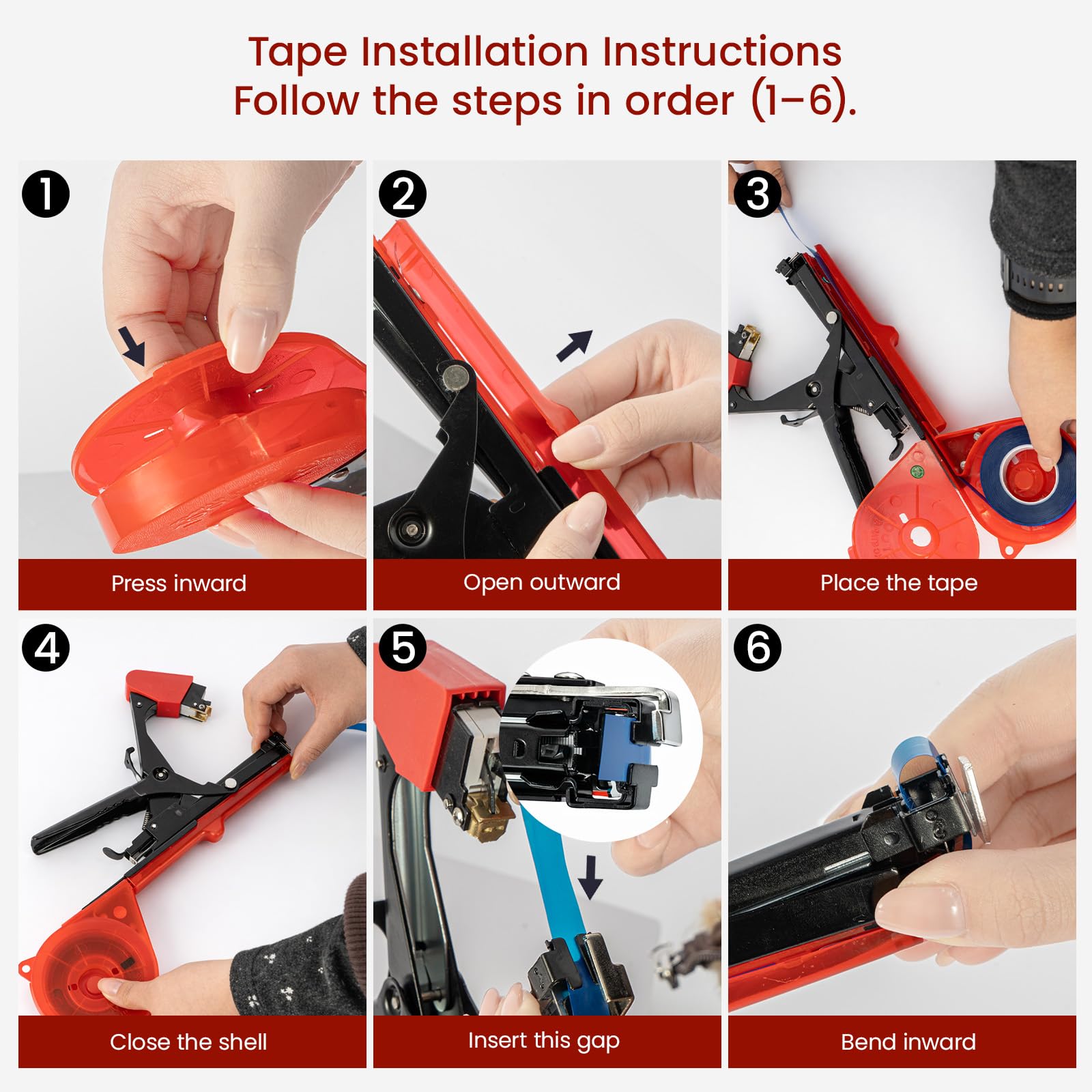 Tape Installation Instructions
Follow the steps in order (1–6).

1
Press inward

2
Open outward

3
Place the tape

4
Close the shell

5
Insert this gap

6
Bend inward