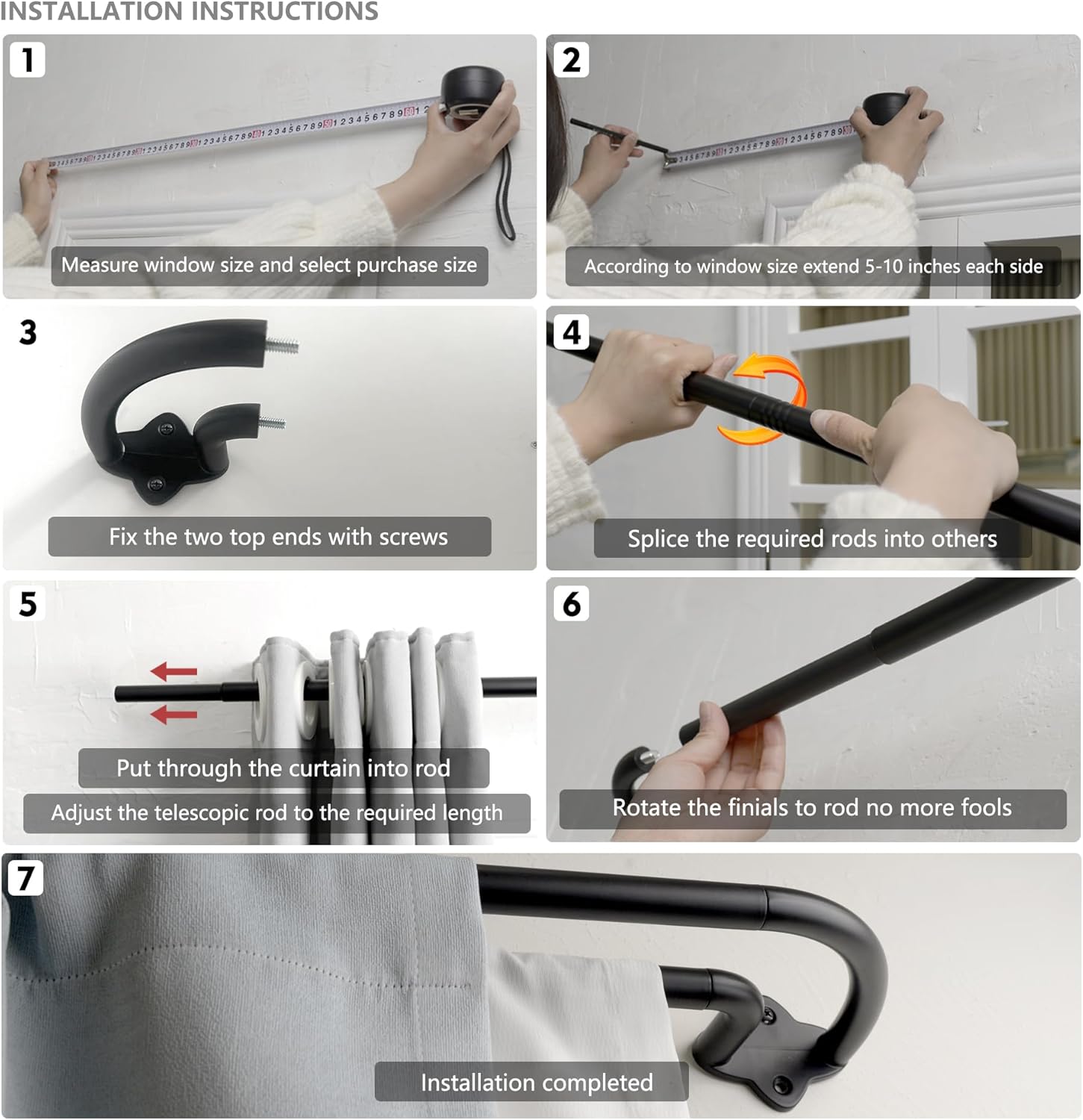 INSTALLATION INSTRUCTIONS

1

Measure window size and select purchase size

2

According to window size extend 5-10 inches each side

3

Fix the two top ends with screws

4

Splice the required rods into others

5

Put through the curtain into rod

Adjust the telescopic rod to the required length

6

Rotate the finials to rod no more fools

7

Installation completed