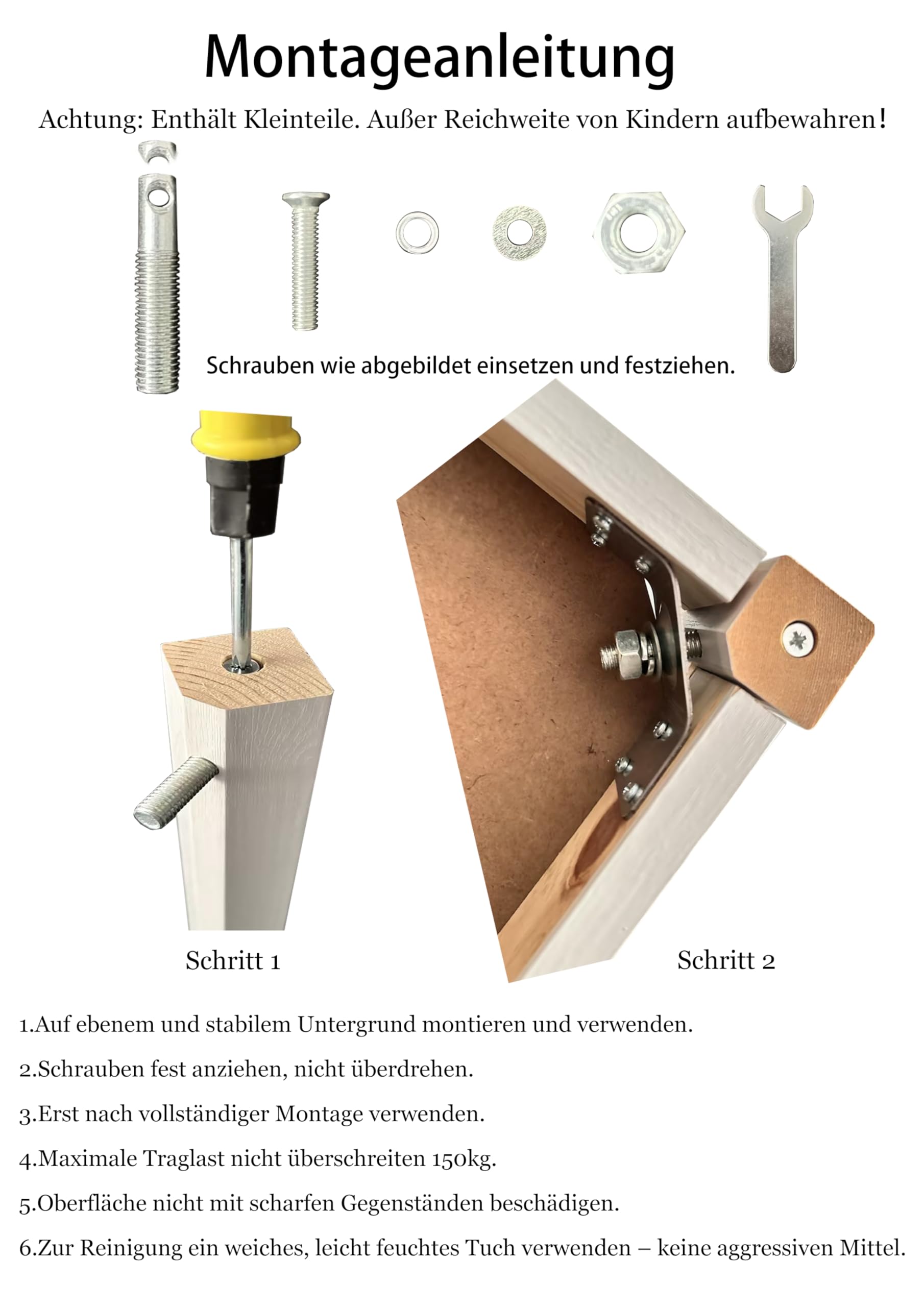 Montageanleitung

Achtung: Enthält Kleinteile. Außer Reichweite von Kindern aufbewahren!

Schrauben wie abgebildet einsetzen und festziehen.

Schritt 1

Schritt 2

1.Auf ebenem und stabilem Untergrund montieren und verwenden.

2.Schrauben fest anziehen, nicht überdrehen.

3.Erst nach vollständiger Montage verwenden.

4.Maximale Traglast nicht überschreiten 150kg.

5.Oberfläche nicht mit scharfen Gegenständen beschädigen.

6.Zur Reinigung ein weiches, leicht feuchtes Tuch verwenden – keine aggressiven Mittel.