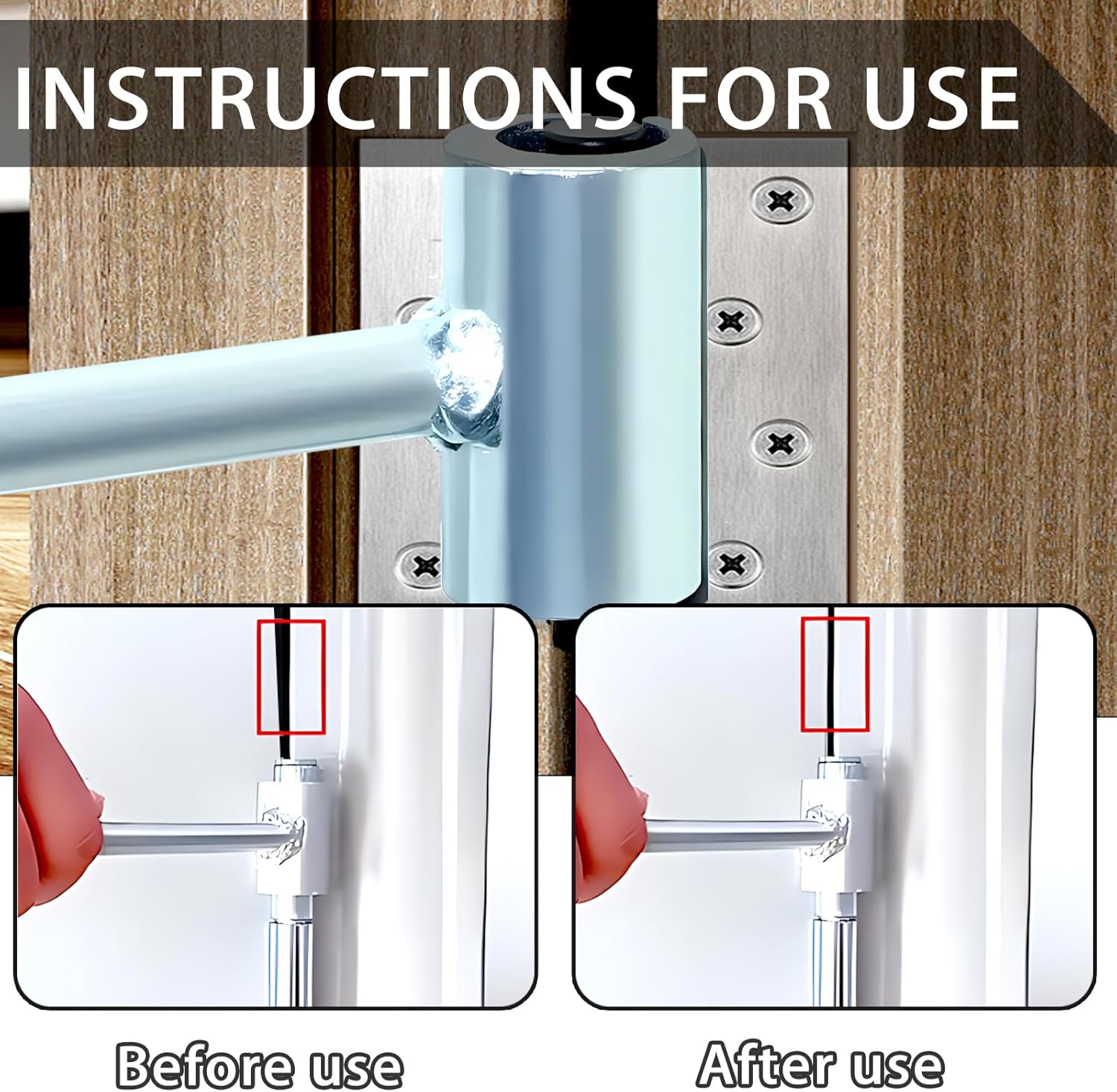 INSTRUCTIONS FOR USE

Before use

After use