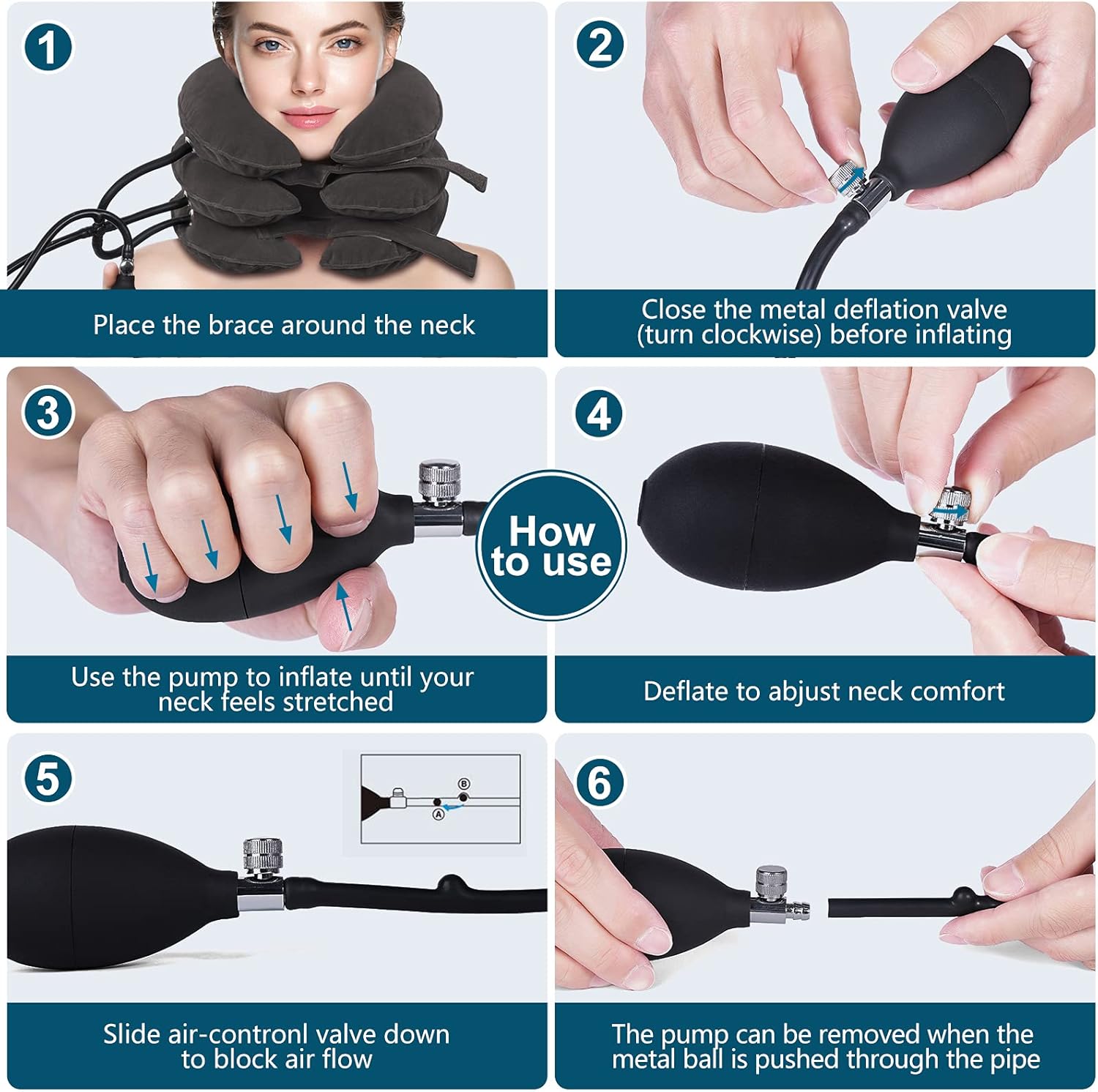 1

Place the brace around the neck

2

Close the metal deflation valve (turn clockwise) before inflating

3

Use the pump to inflate until your neck feels stretched

How to use

4

Deflate to abjust neck comfort

5

B

A

Slide air-contronl valve down to block air flow

6

The pump can be removed when the metal ball is pushed through the pipe