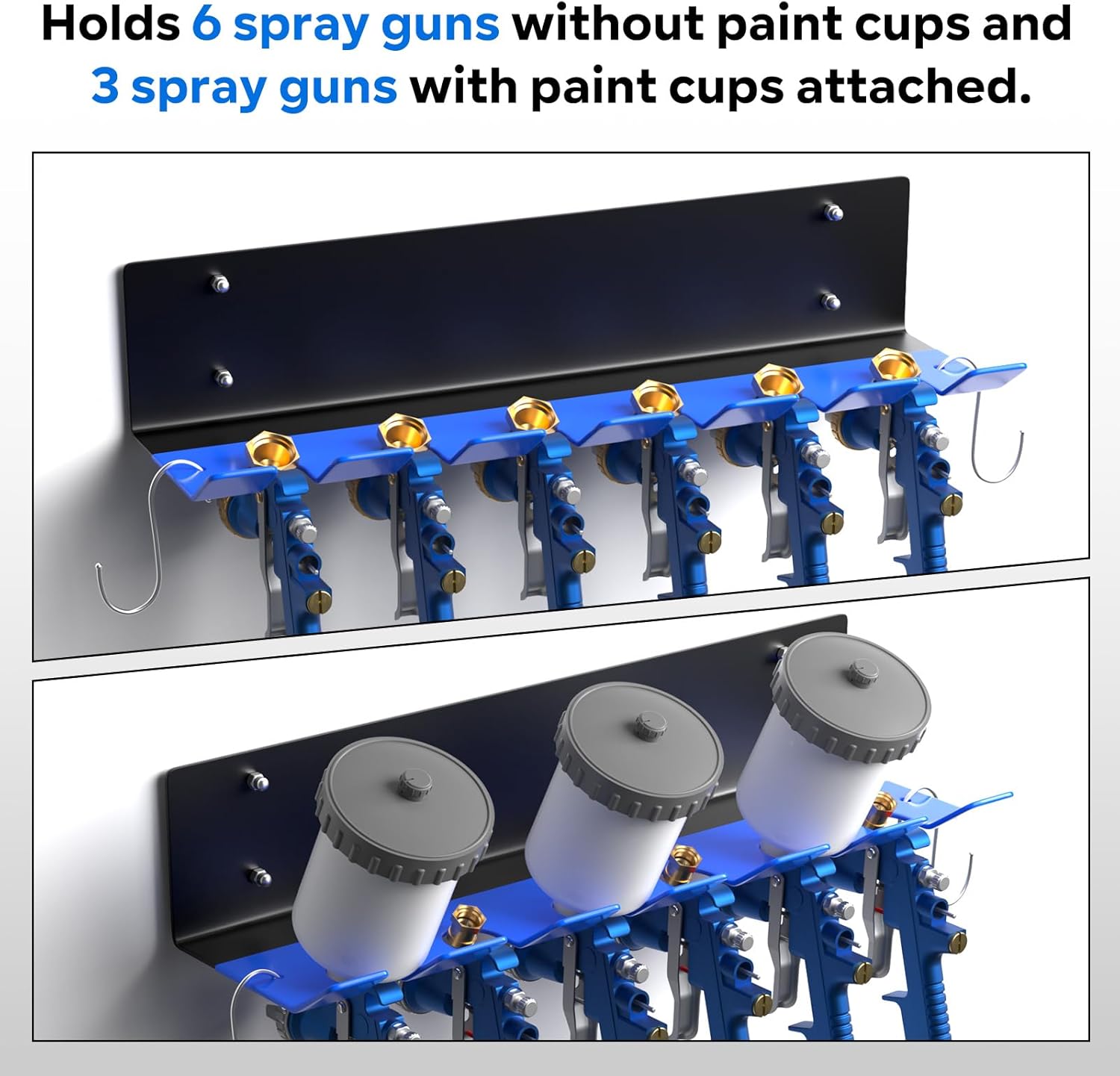 Holds 6 spray guns without paint cups and 3 spray guns with paint cups attached.