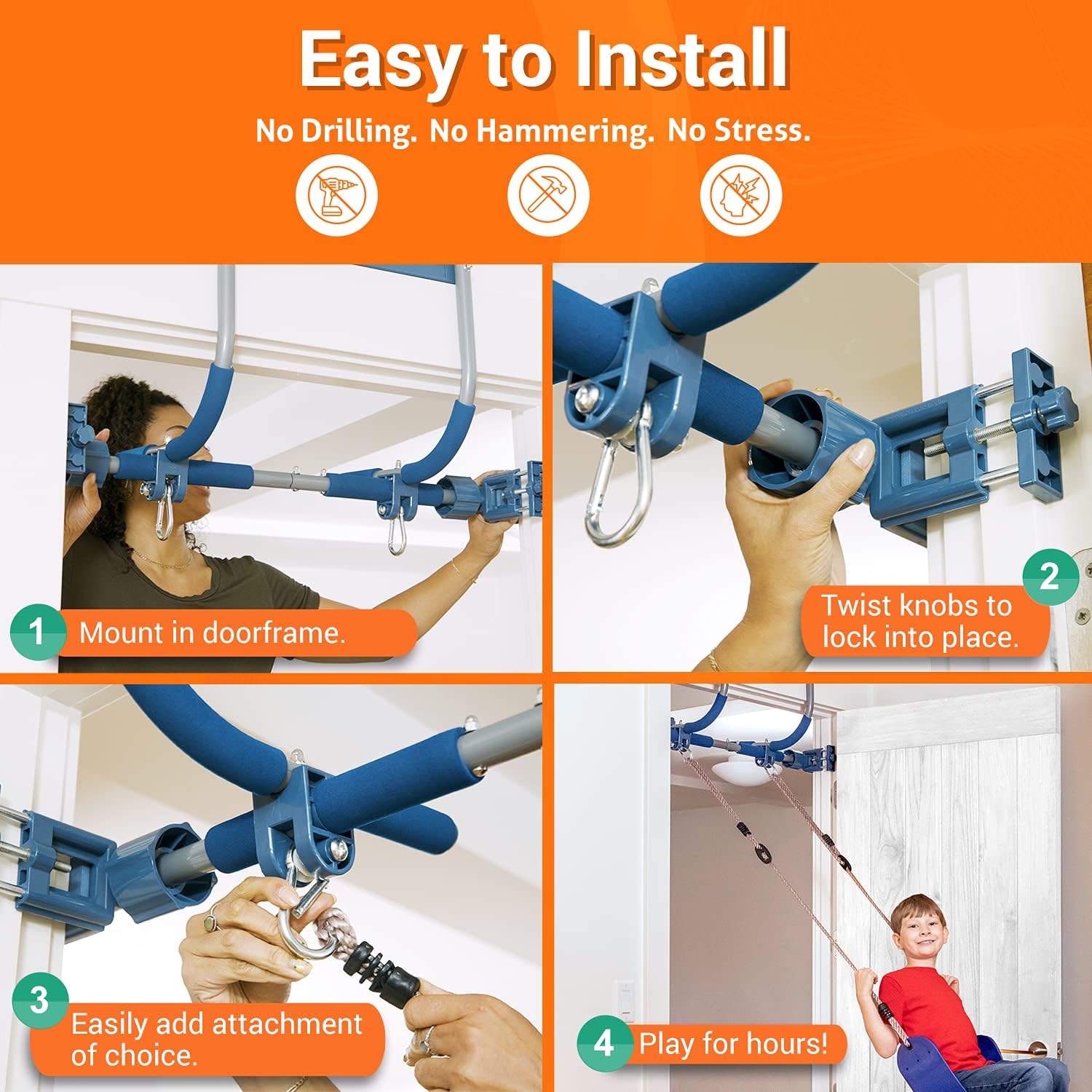 Easy to Install

No Drilling. No Hammering. No Stress.

1 Mount in doorframe.

2 Twist knobs to lock into place.

3 Easily add attachment of choice.

4 Play for hours!