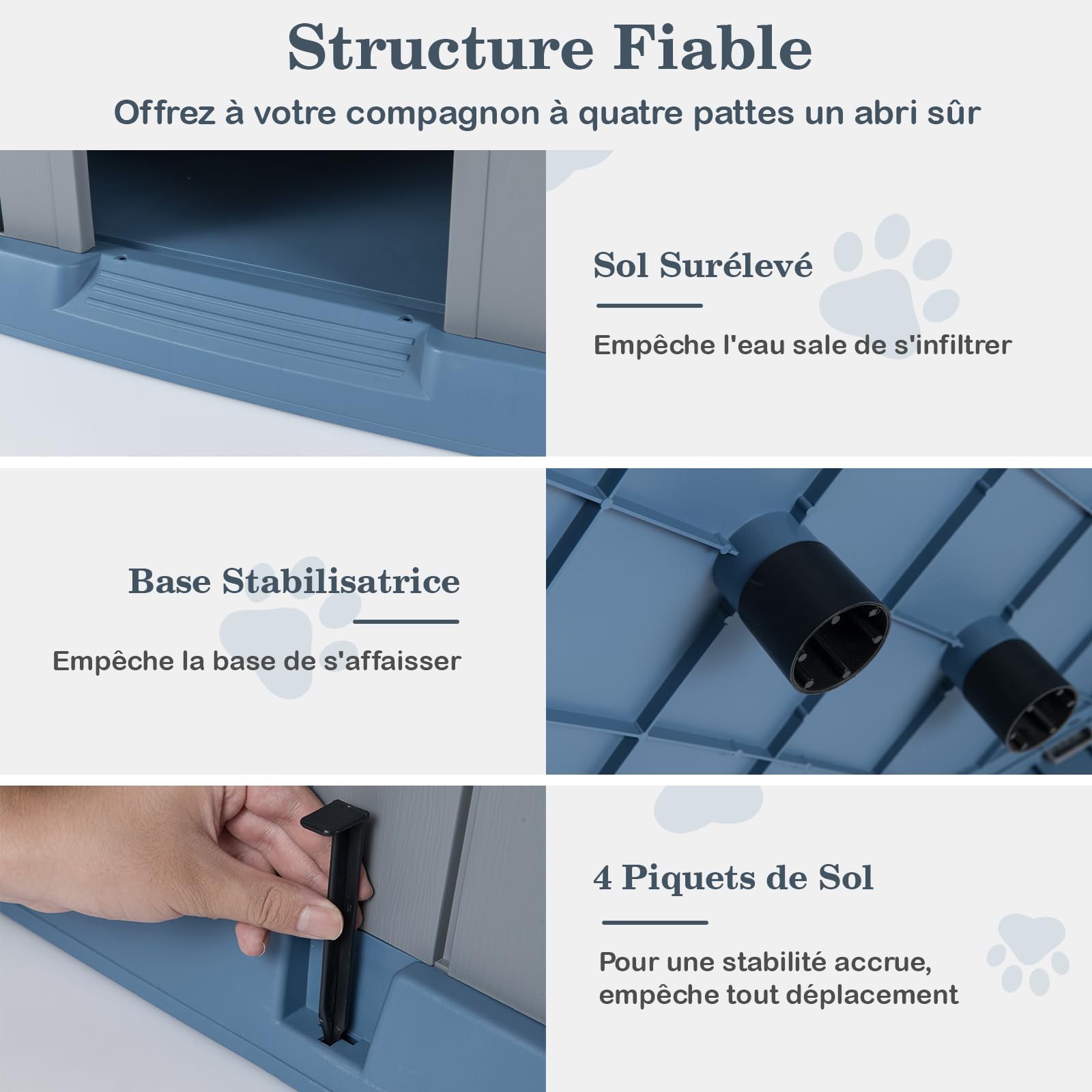 Structure Fiable

Offrez à votre compagnon à quatre pattes un abri sûr

Sol Surélevé

Empêche l'eau sale de s'infiltrer

Base Stabilisatrice

Empêche la base de s'affaisser

4 Piquets de Sol

Pour une stabilité accrue, empêche tout déplacement