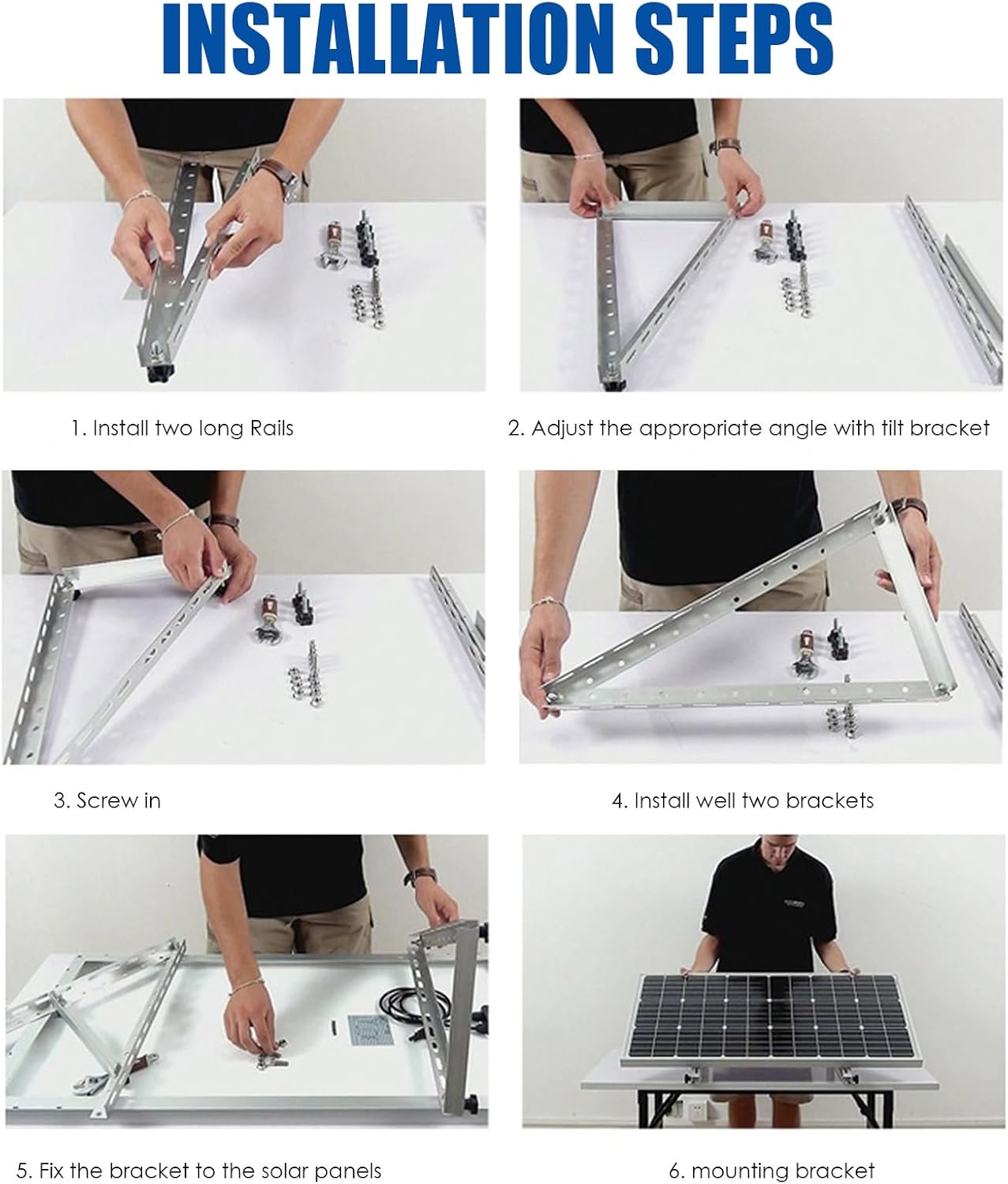 INSTALLATION STEPS

1. Install two long Rails

2. Adjust the appropriate angle with tilt bracket

3. Screw in

4. Install well two brackets

5. Fix the bracket to the solar panels

6. mounting bracket