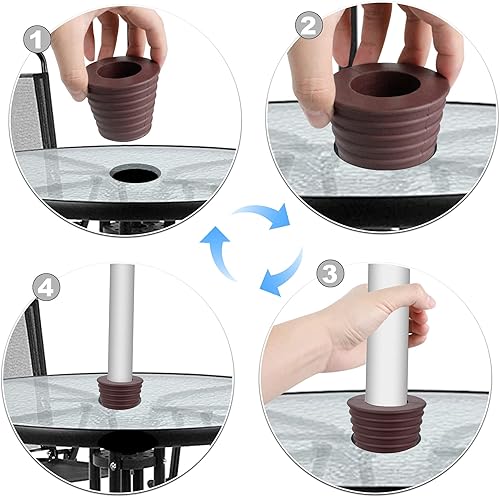 1

2

4

3