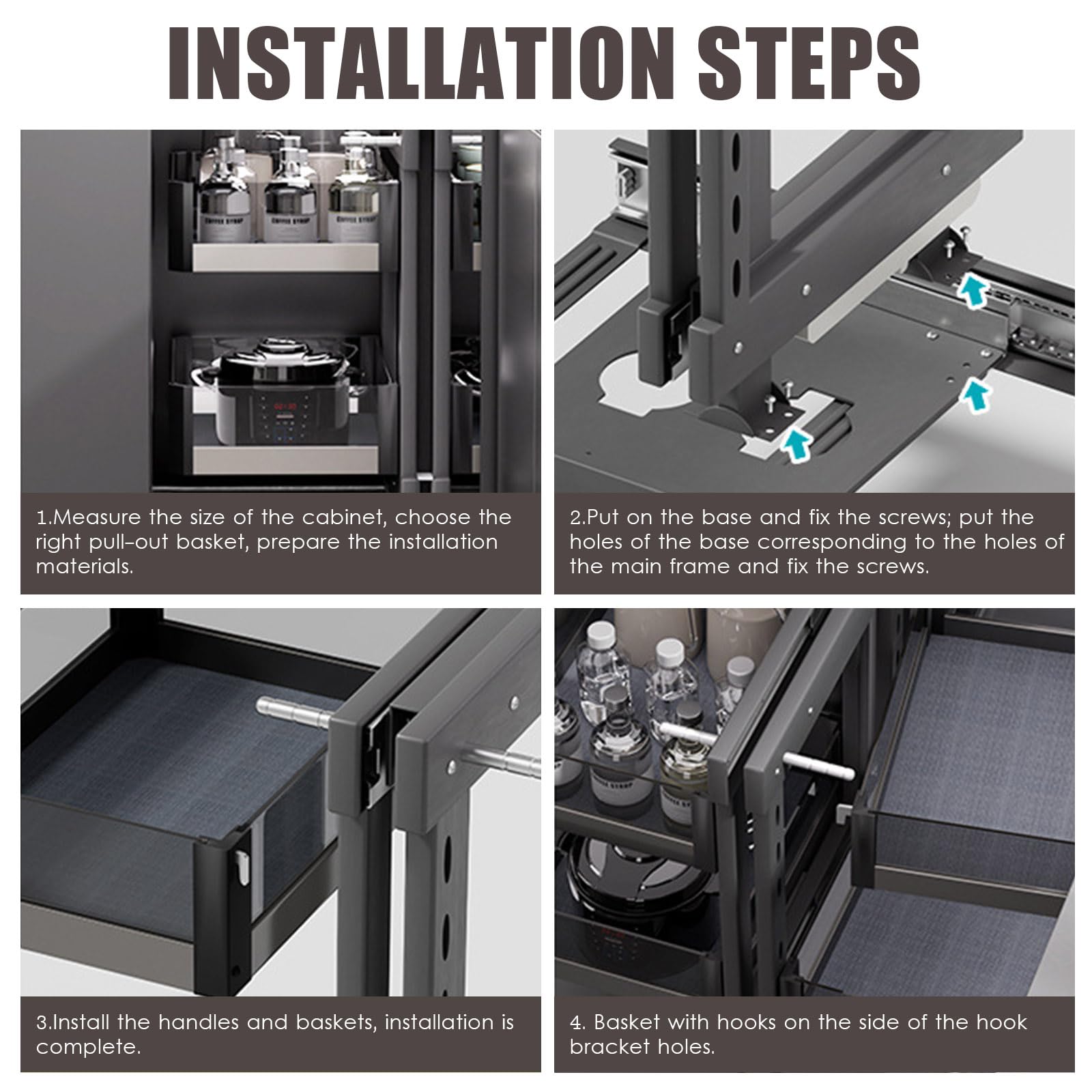 INSTALLATION STEPS

1.Measure the size of the cabinet, choose the right pull-out basket, prepare the installation materials.

2.Put on the base and fix the screws; put the holes of the base corresponding to the holes of the main frame and fix the screws.

3.Install the handles and baskets, installation is complete.

4. Basket with hooks on the side of the hook bracket holes.