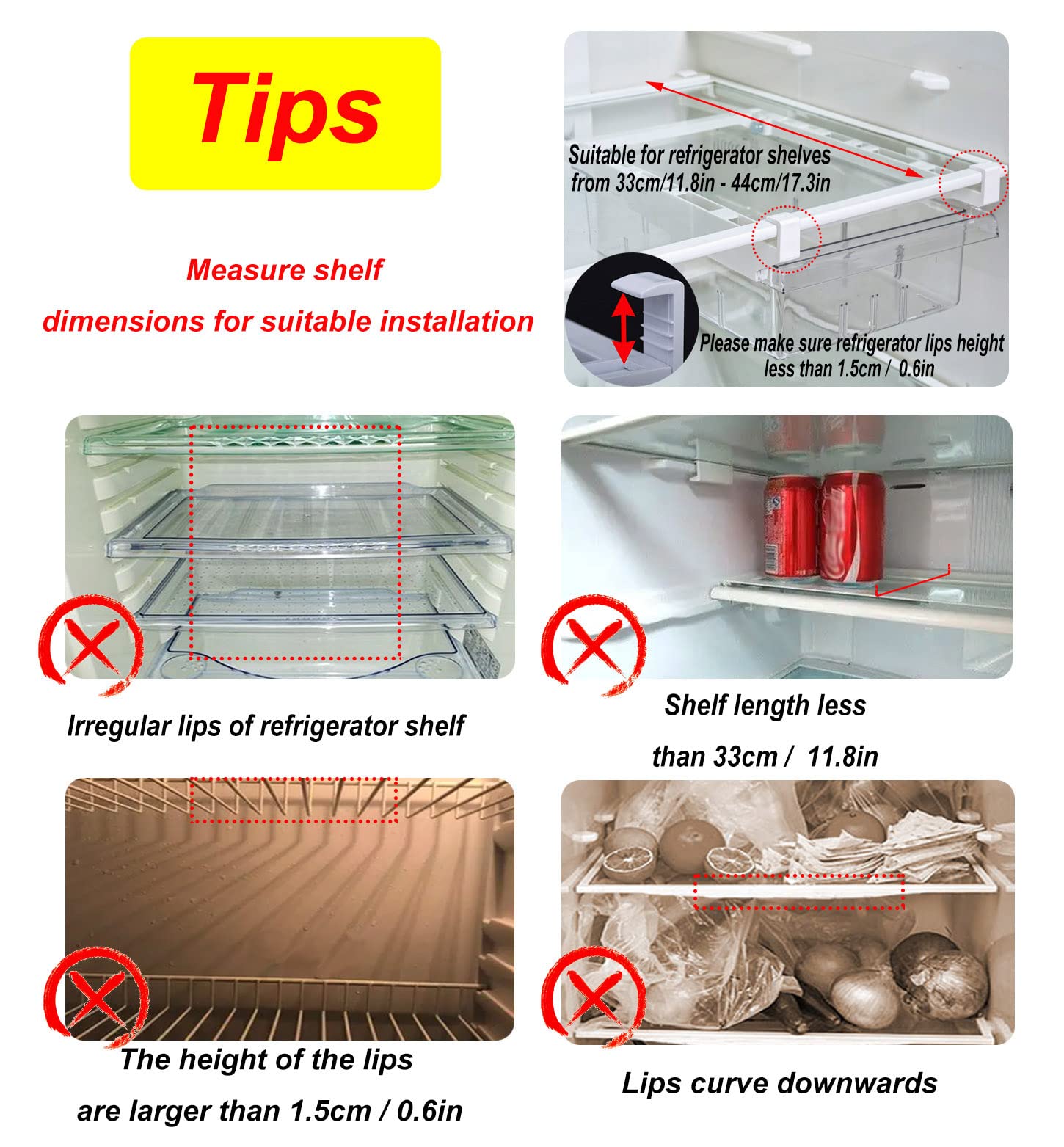 Tips

Measure shelf dimensions for suitable installation

Suitable for refrigerator shelves from 33cm/11.8in - 44cm/17.3in

Please make sure refrigerator lips height less than 1.5cm / 0.6in

Irregular lips of refrigerator shelf

Shelf length less than 33cm / 11.8in

The height of the lips are larger than 1.5cm / 0.6in

Lips curve downwards