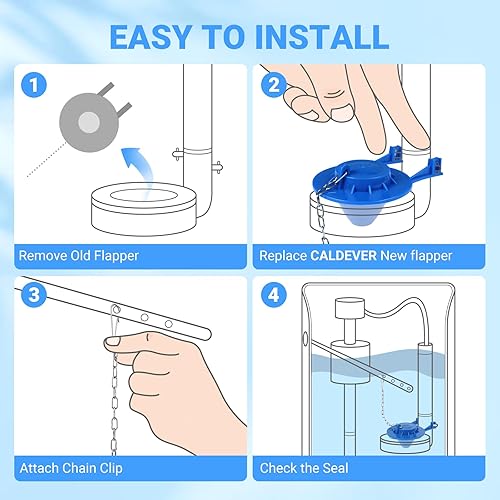 EASY TO INSTALL

1

Remove Old Flapper

2

Replace CALDEVER New flapper

3

Attach Chain Clip

4

Check the Seal