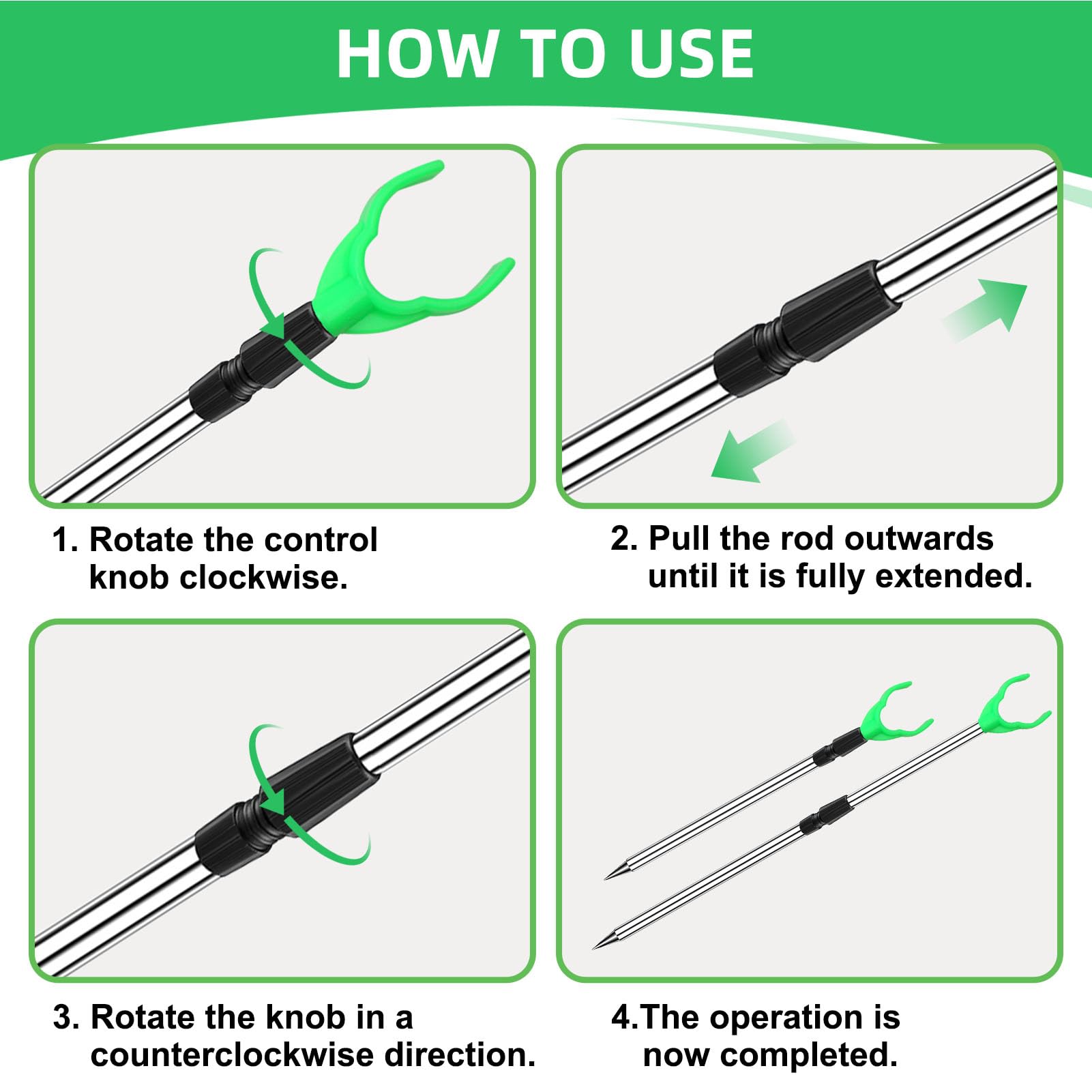 HOW TO USE

1. Rotate the control knob clockwise.

2. Pull the rod outwards until it is fully extended.

3. Rotate the knob in a counterclockwise direction.

4.The operation is now completed.