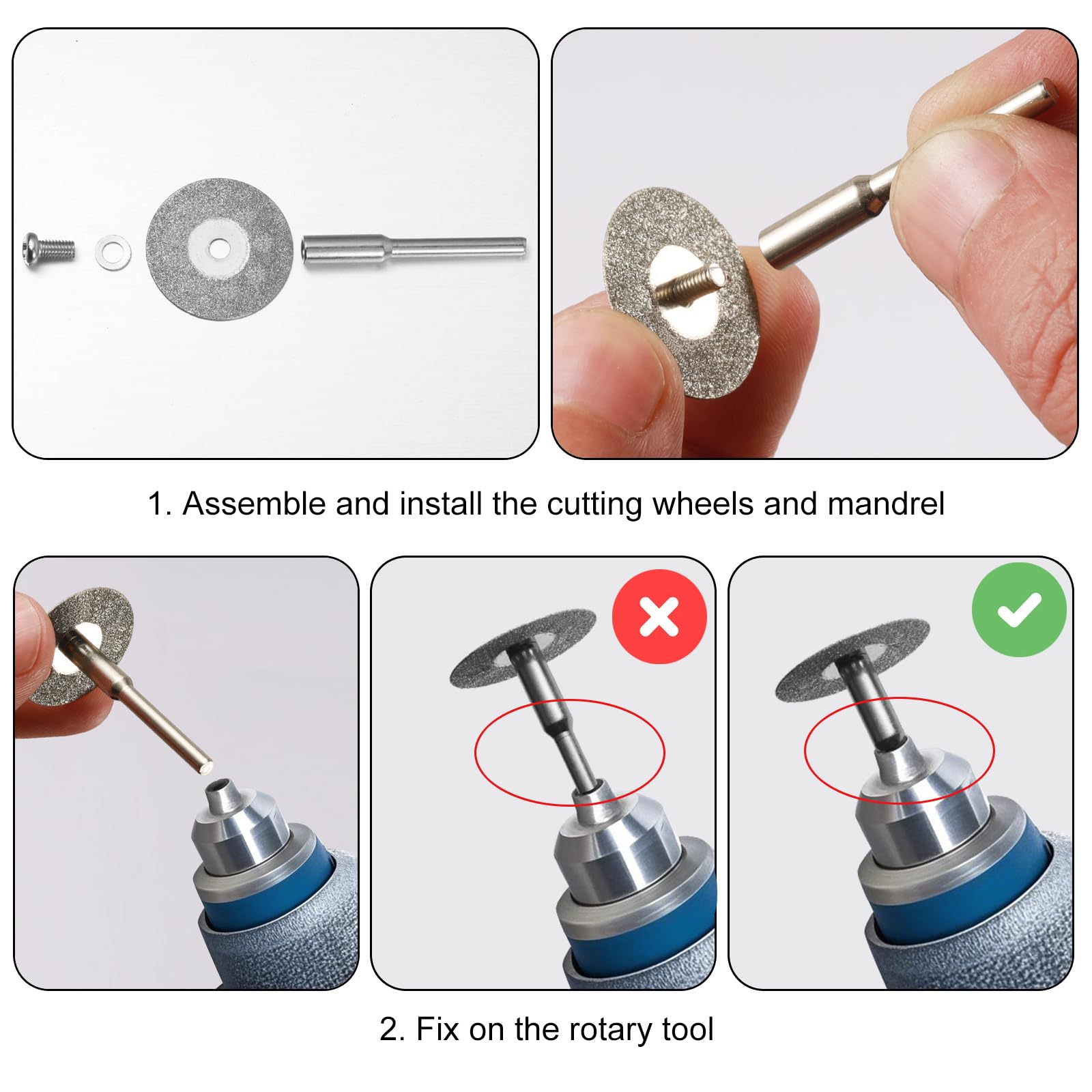 1. Assemble and install the cutting wheels and mandrel

2. Fix on the rotary tool