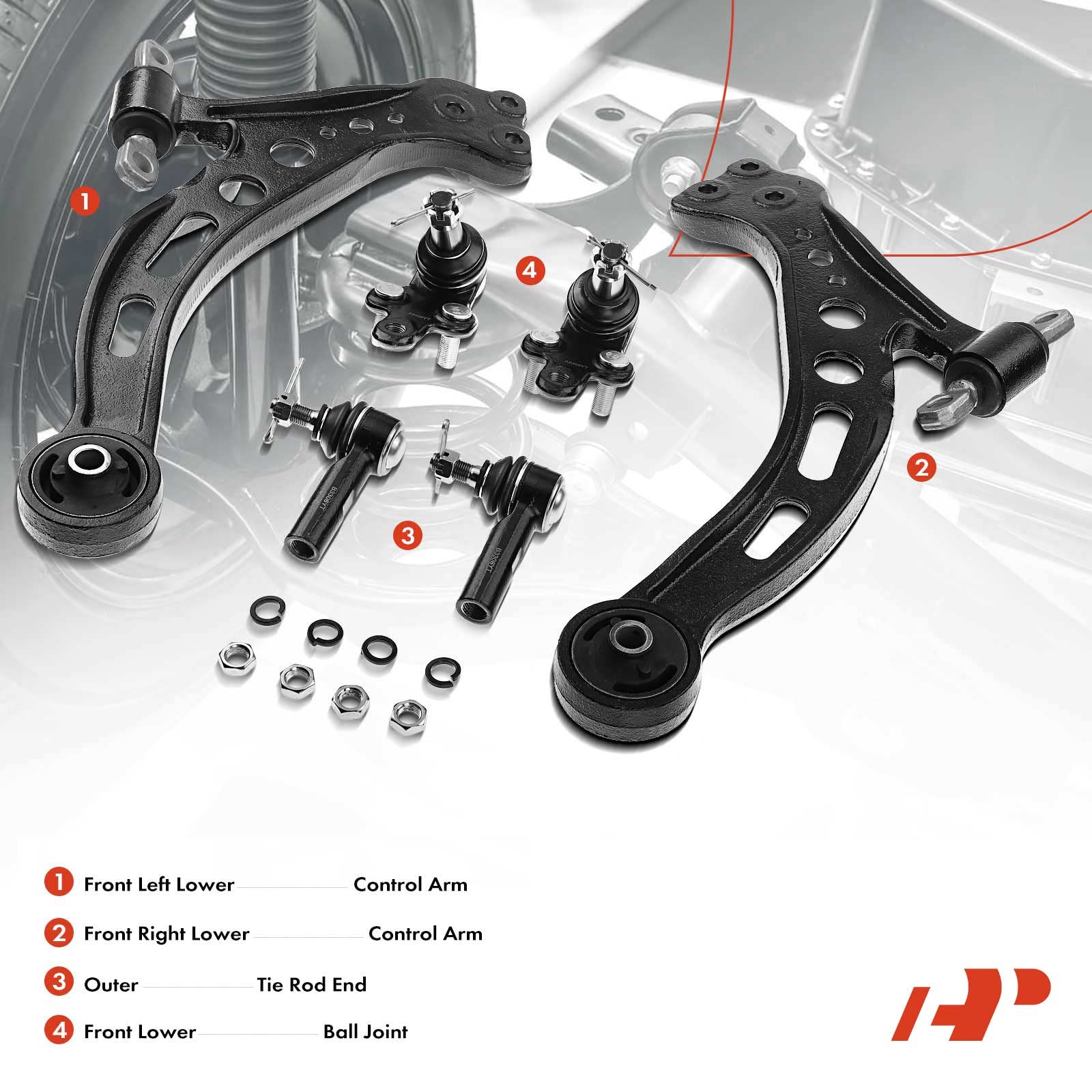 1
4
2
3

1 Front Left Lower Control Arm

2 Front Right Lower Control Arm

3 Outer Tie Rod End

4 Front Lower Ball Joint