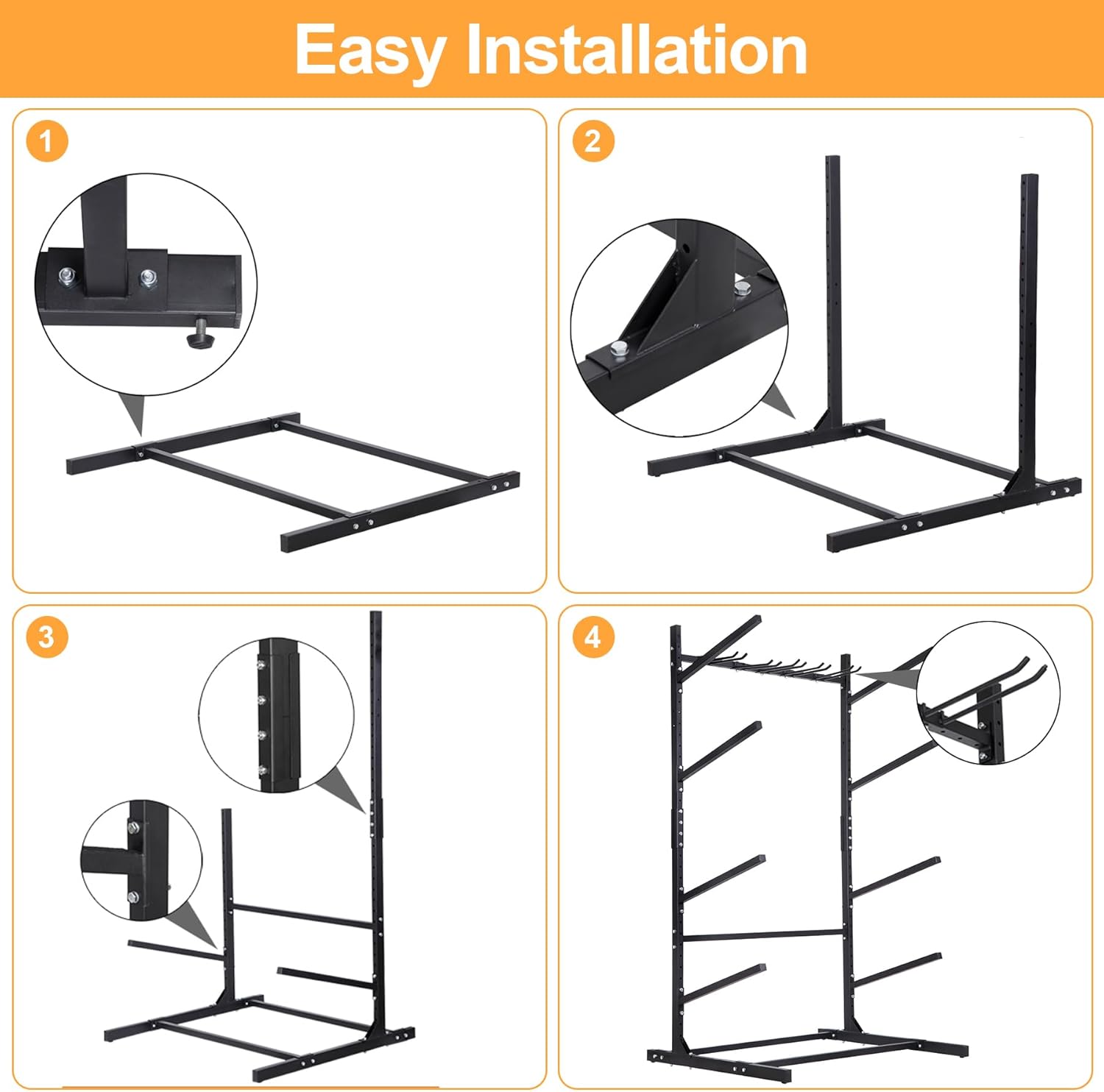 Easy Installation

1

2

3

4