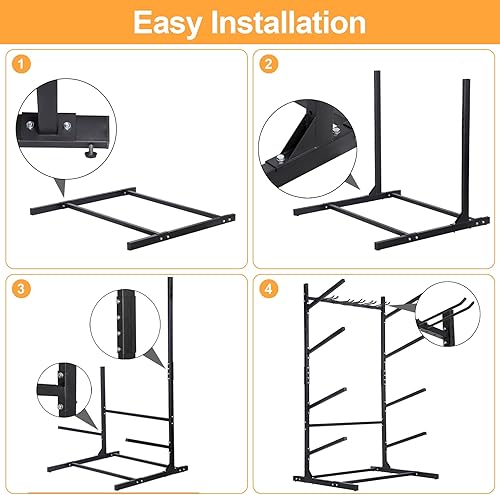 Easy Installation

1

2

3

4