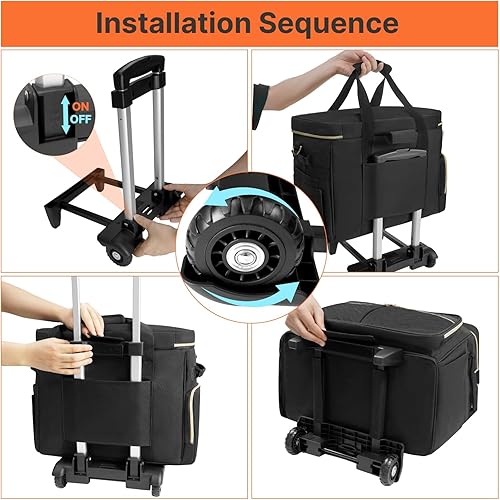 Installation Sequence

ON
OFF