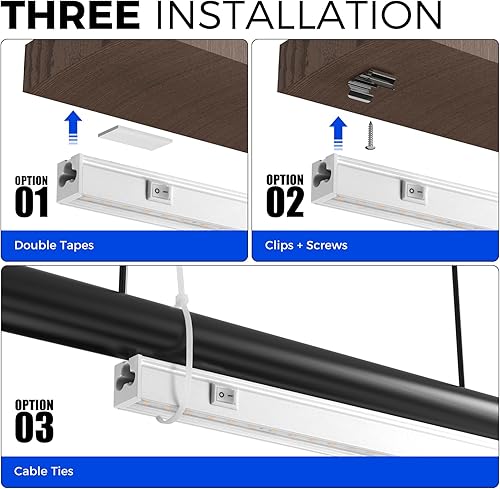 THREE INSTALLATION

OPTION
01

Double Tapes

OPTION
02

Clips + Screws

OPTION
03

Cable Ties