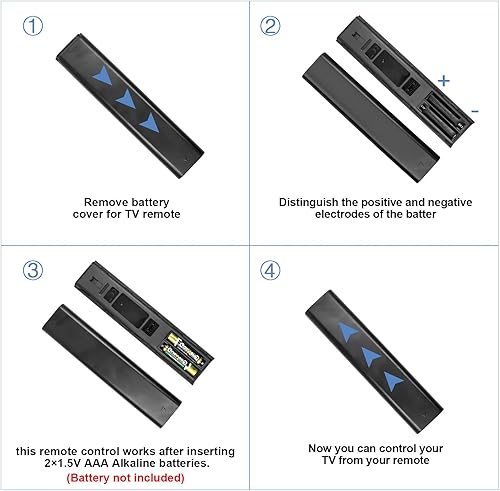 ①

Remove battery cover for TV remote

②

+

-

Distinguish the positive and negative electrodes of the batter

③

this remote control works after inserting 2×1.5V AAA Alkaline batteries.

(Battery not included)

④

Now you can control your TV from your remote