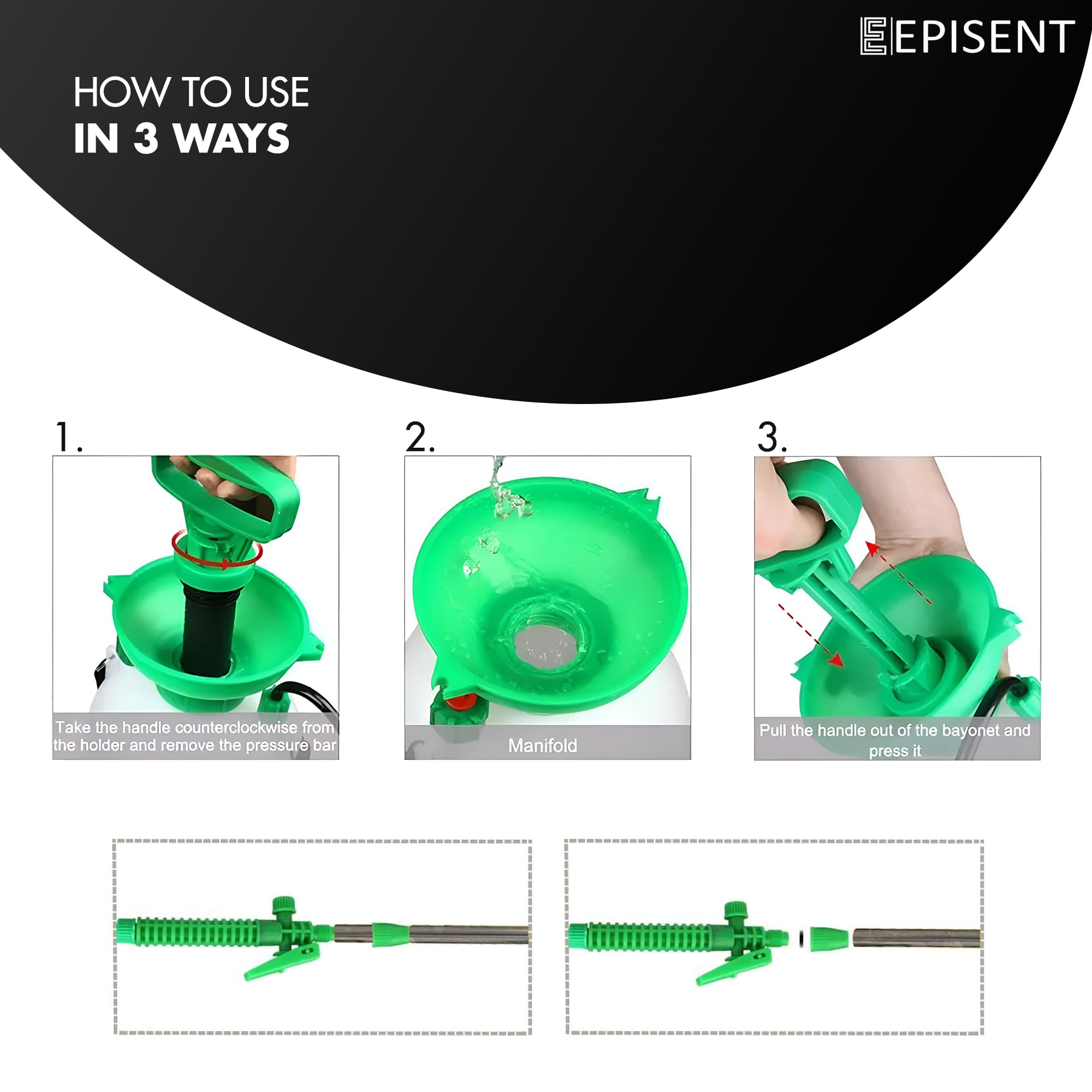 EPISENT

HOW TO USE
IN 3 WAYS

1.

Take the handle counterclockwise from the holder and remove the pressure bar

2.

Manifold

3.

Pull the handle out of the bayonet and press it