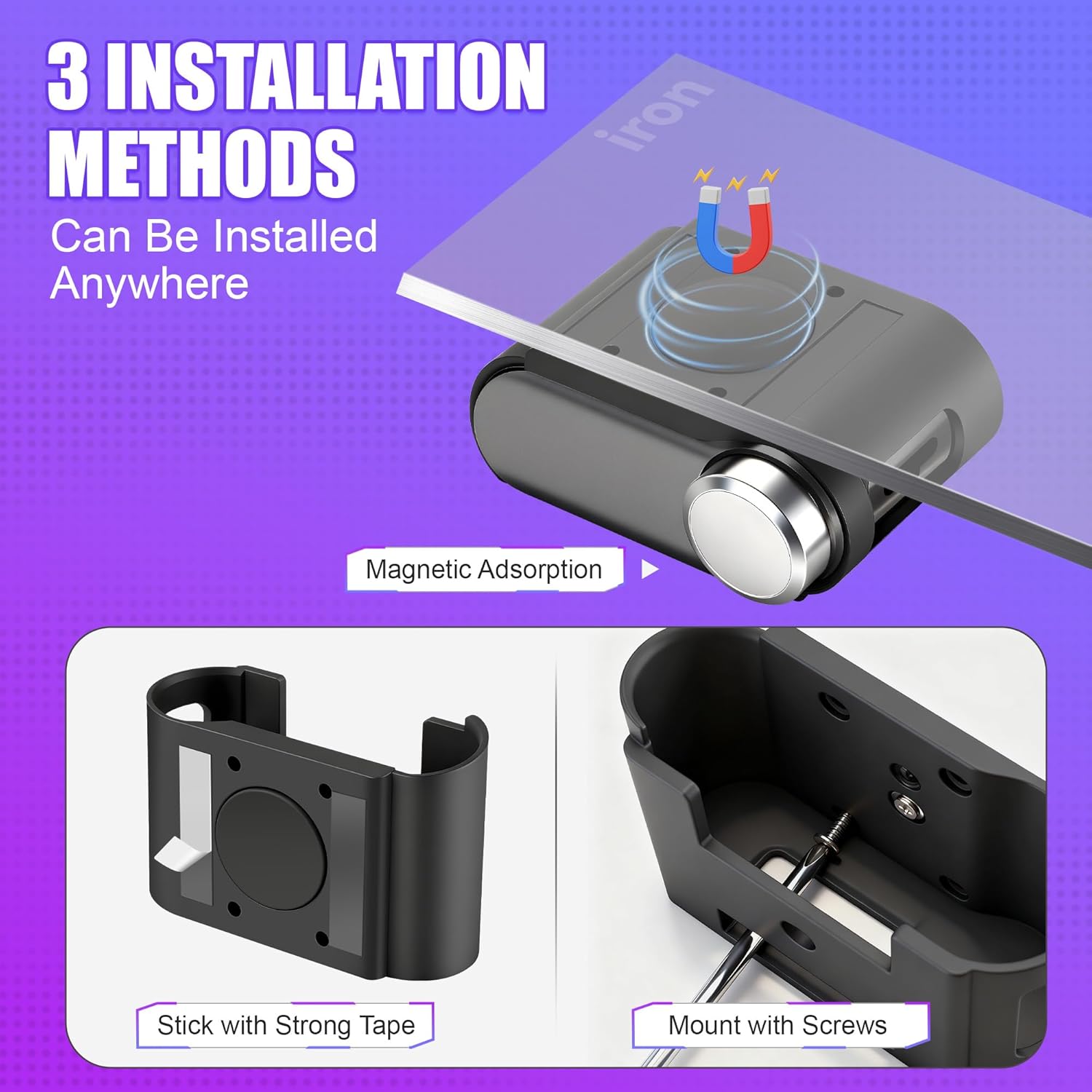 3 INSTALLATION METHODS
Can Be Installed Anywhere

iron

Magnetic Adsorption

Stick with Strong Tape

Mount with Screws