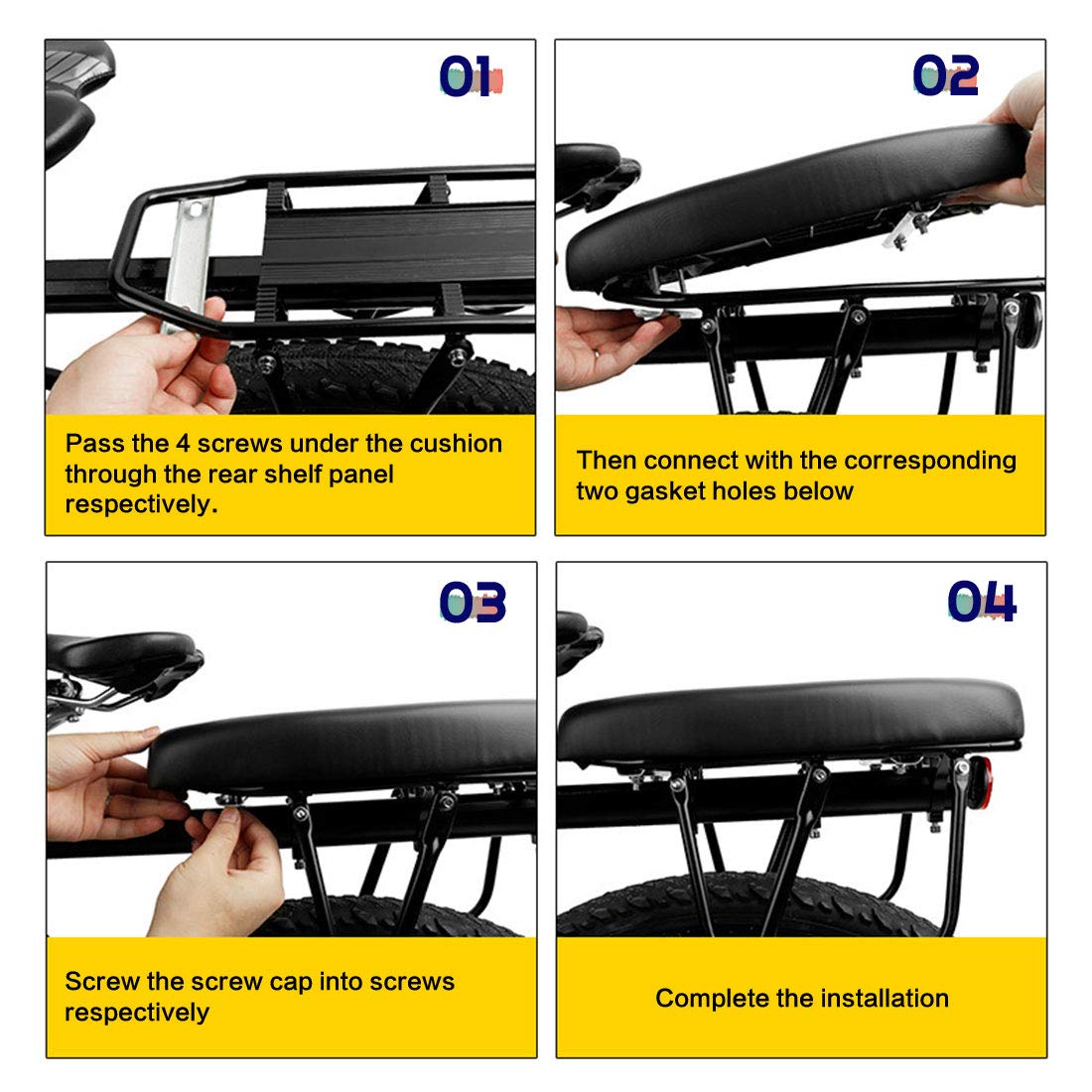 01

Pass the 4 screws under the cushion through the rear shelf panel respectively.

02

Then connect with the corresponding two gasket holes below

03

Screw the screw cap into screws respectively

04

Complete the installation